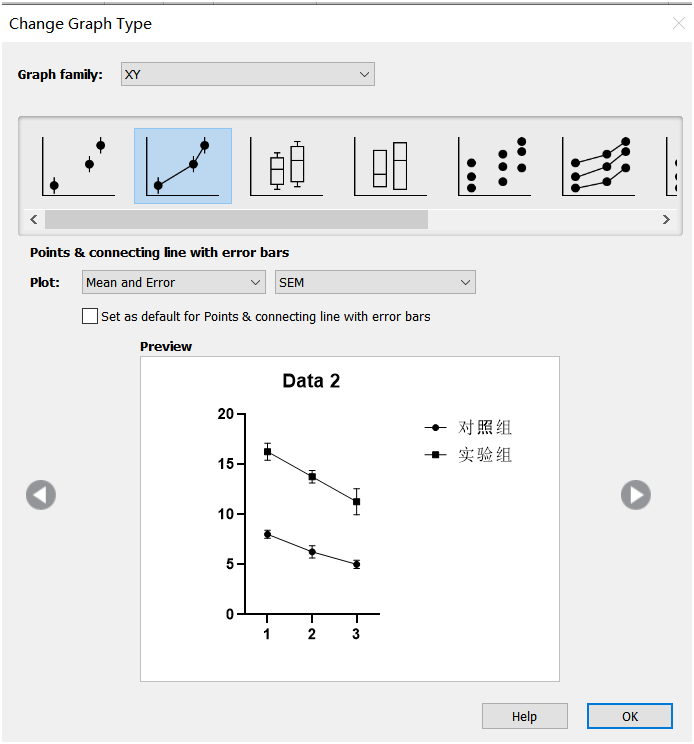 Change Graph Type

Graph family: XY

Points & connecting line with error bars

Plot: Mean and Error SEM

Set as default for Points & connecting line with error bars

Preview

Data 2

20
15
10
5
0
1 2 3

对照组
实验组

Help
OK