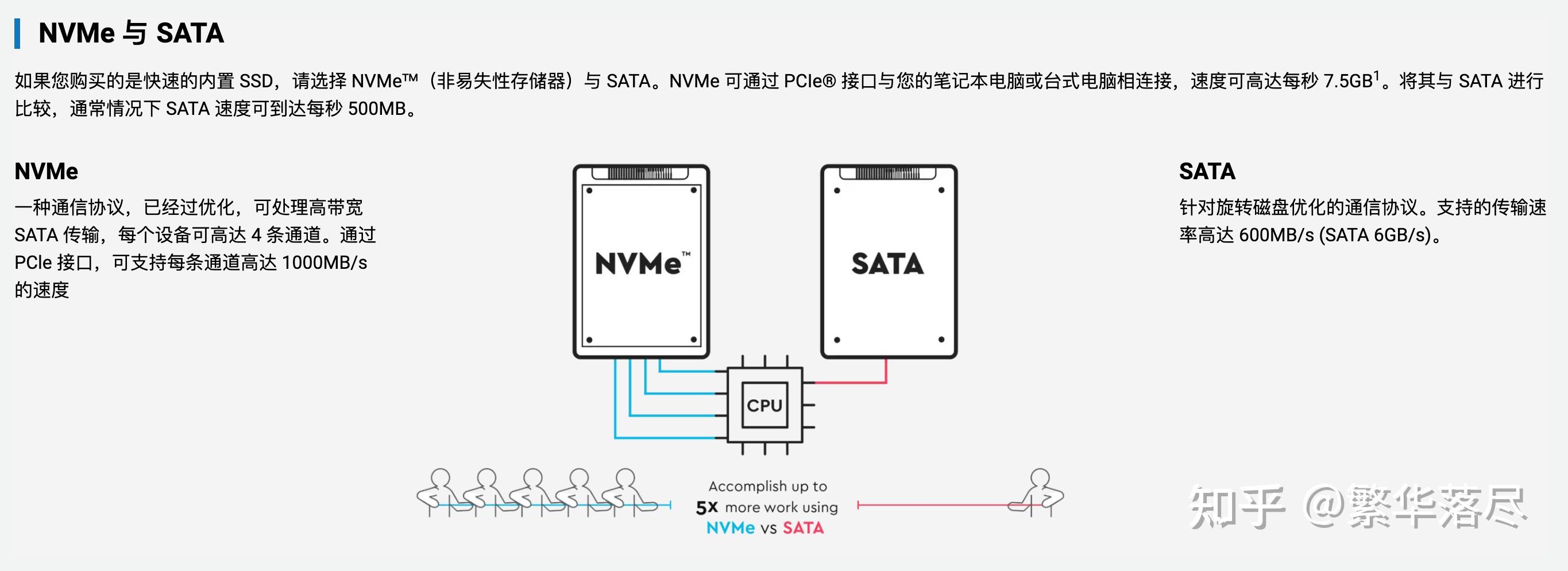 NVMe 与 SATA

如果您购买的是快速的内置 SSD，请选择 NVMe™（非易失性存储器）与 SATA。NVMe 可通过 PCIe® 接口与您的笔记本电脑或台式电脑相连接，速度可高达每秒 7.5GB$^1$。将其与 SATA 进行比较，通常情况下 SATA 速度可到达每秒 500MB。

NVMe

一种通信协议，已经过优化，可处理高带宽 SATA 传输，每个设备可高达 4 条通道。通过 PCIe 接口，可支持每条通道高达 1000MB/s 的速度

NVMe™

SATA

CPU

Accomplish up to 5X more work using NVMe vs SATA

SATA

针对旋转磁盘优化的通信协议。支持的传输速率高达 600MB/s (SATA 6GB/s)。

知乎 @繁华落尽