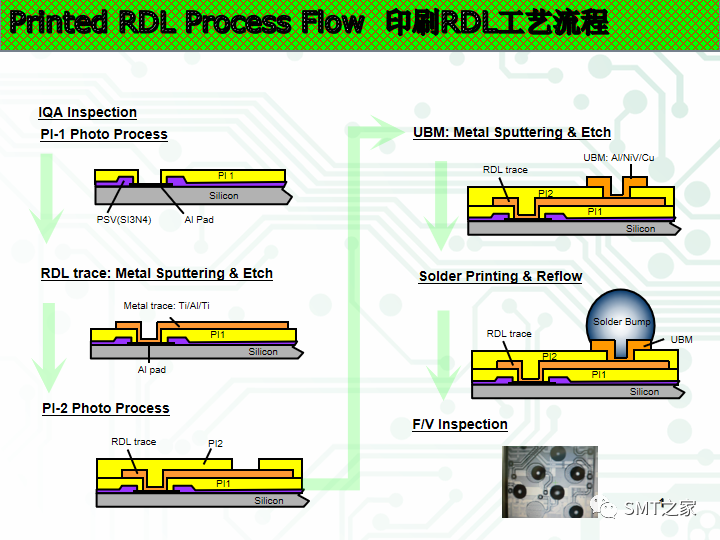 Printed RDL Process Flow 印刷RDL工艺流程

IQA Inspection

PI-1 Photo Process

PI 1

Silicon

PSV(SI3N4)

Al Pad

RDL trace: Metal Sputtering & Etch

Metal trace: Ti/Al/Ti

PI1

Silicon

Al pad

PI-2 Photo Process

RDL trace

PI2

PI1

Silicon

UBM: Metal Sputtering & Etch

UBM: Al/NiV/Cu

RDL trace

PI2

PI1

Silicon

Solder Printing & Reflow

Solder Bump

RDL trace

UBM

PI2

PI1

Silicon

F/V Inspection

SMT之家