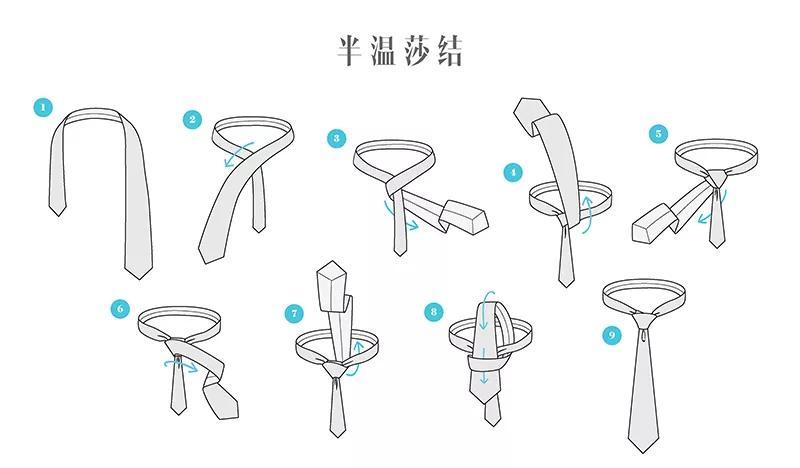 半温莎结

1
2
3
4
5
6
7
8
9