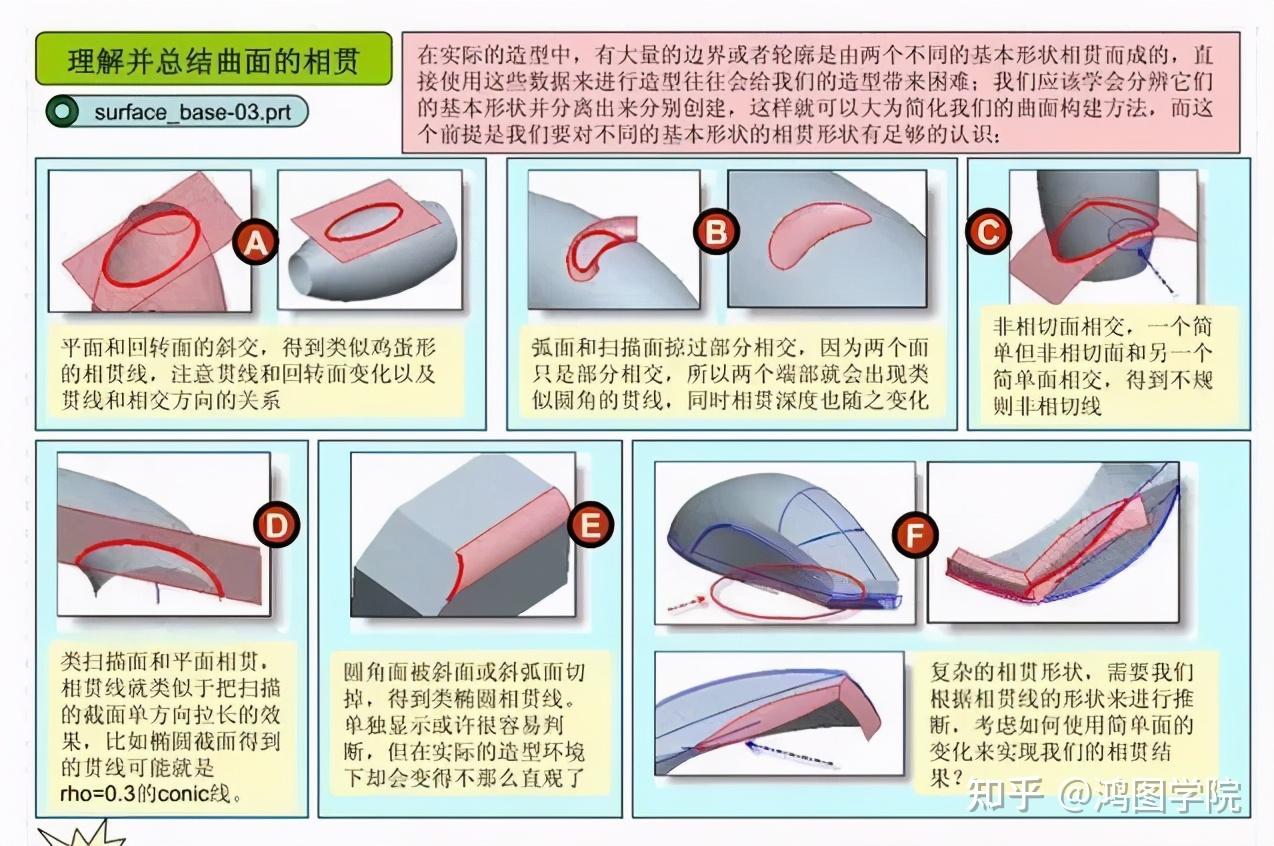 理解并总结曲面的相贯

surface_base-03.prt

在实际的造型中，有大量的边界或者轮廓是由两个不同的基本形状相贯而成的，直接使用这些数据来进行造型往往会给我们的造型带来困难；我们应该学会分辨它们的基本形状并分离出来分别创建，这样就可以大为简化我们的曲面构建方法，而这个前提是我们要对不同的基本形状的相贯形状有足够的认识：

A

平面和回转面的斜交，得到类似鸡蛋形的相贯线，注意贯线和回转面变化以及贯线和相交方向的关系

B

弧面和扫描面掠过部分相交，因为两个面只是部分相交，所以两个端部就会出现类似圆角的贯线，同时相贯深度也随之变化

C

非相切面相交，一个简单但非相切面和另一个简单面相交，得到不规则非相切线

D

类扫描面和平面相贯，相贯线就类似于把扫描的截面单方向拉长的效果，比如椭圆截面得到的贯线可能就是rho=0.3的conic线。

E

圆角面被斜面或斜弧面切掉，得到类椭圆相贯线。单独显示或许很容易判断，但在实际的造型环境下却会变得不那么直观了

F

复杂的相贯形状，需要我们根据相贯线的形状来进行推断，考虑如何使用简单面的变化来实现我们的相贯结果？

知乎 @鸿图学院