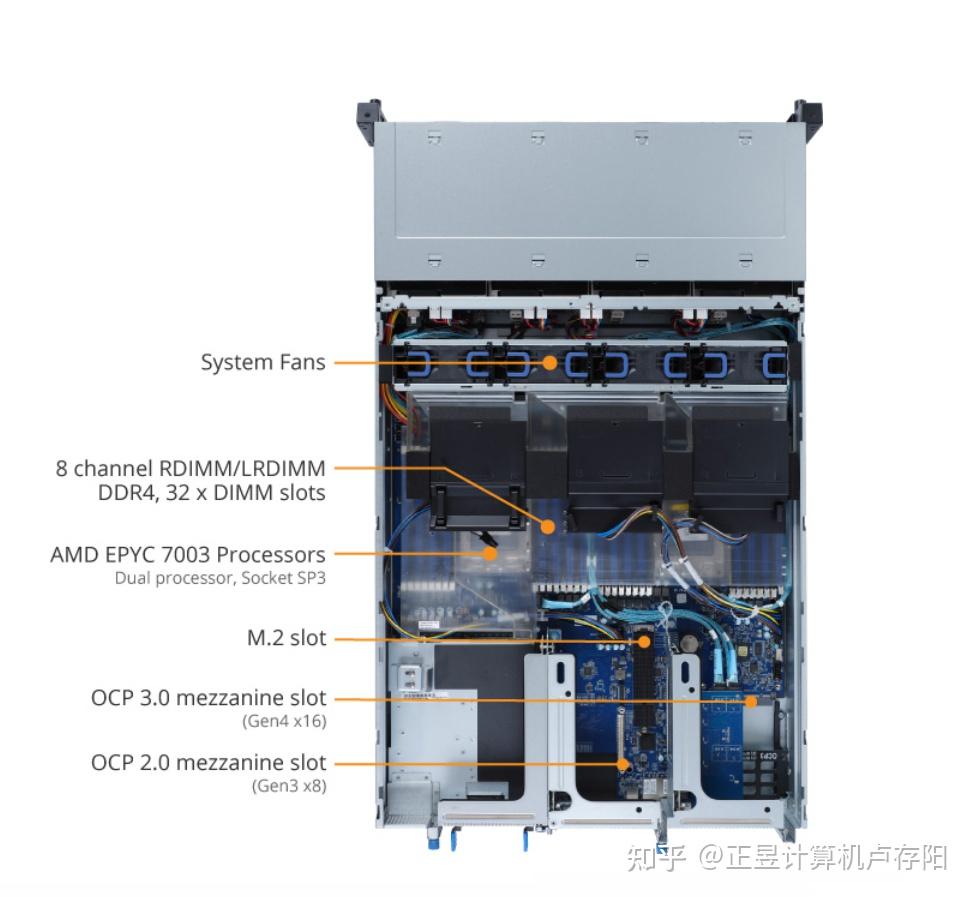 System Fans

8 channel RDIMM/LRDIMM DDR4, 32 x DIMM slots

AMD EPYC 7003 Processors
Dual processor, Socket SP3

M.2 slot

OCP 3.0 mezzanine slot
(Gen4 x16)

OCP 2.0 mezzanine slot
(Gen3 x8)

知乎 @正昱计算机卢存阳