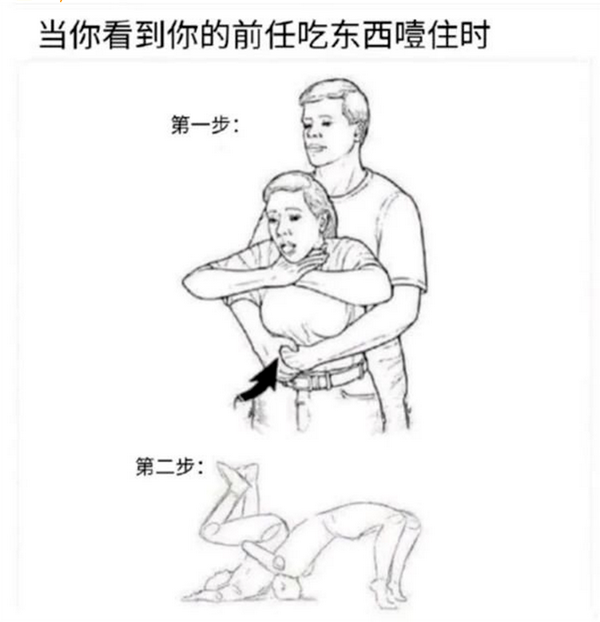 当你看到你的前任吃东西噎住时

第一步:

第二步: