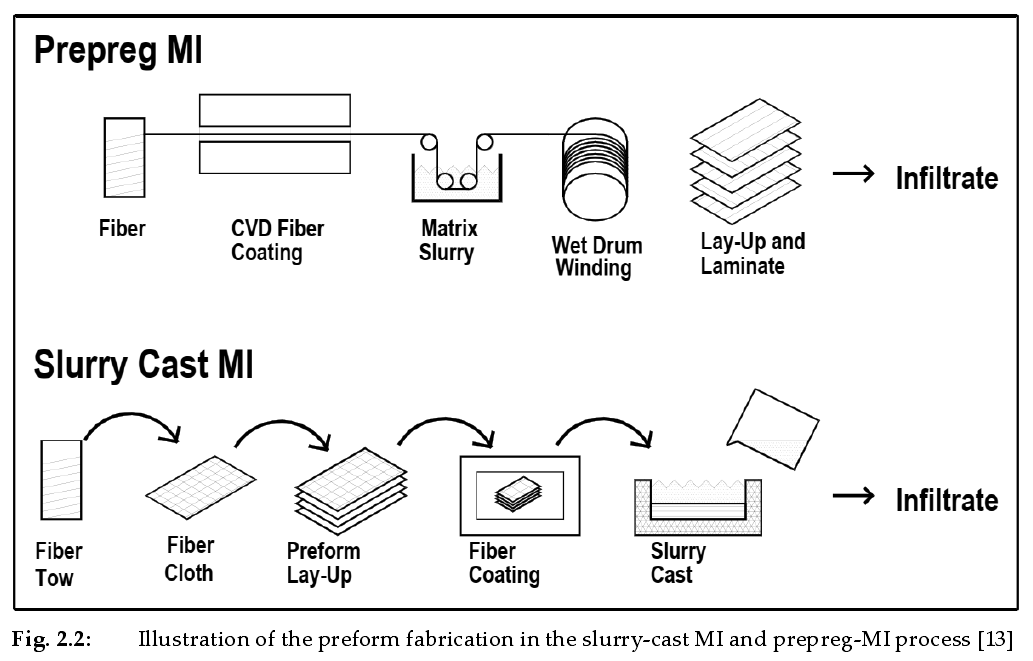 Prepreg MI

Fiber

CVD Fiber Coating

Matrix Slurry

Wet Drum Winding

Lay-Up and Laminate

→ Infiltrate

Slurry Cast MI

Fiber Tow

Fiber Cloth

Preform Lay-Up

Fiber Coating

Slurry Cast

→ Infiltrate

Fig. 2.2: Illustration of the preform fabrication in the slurry-cast MI and prepreg-MI process [13]