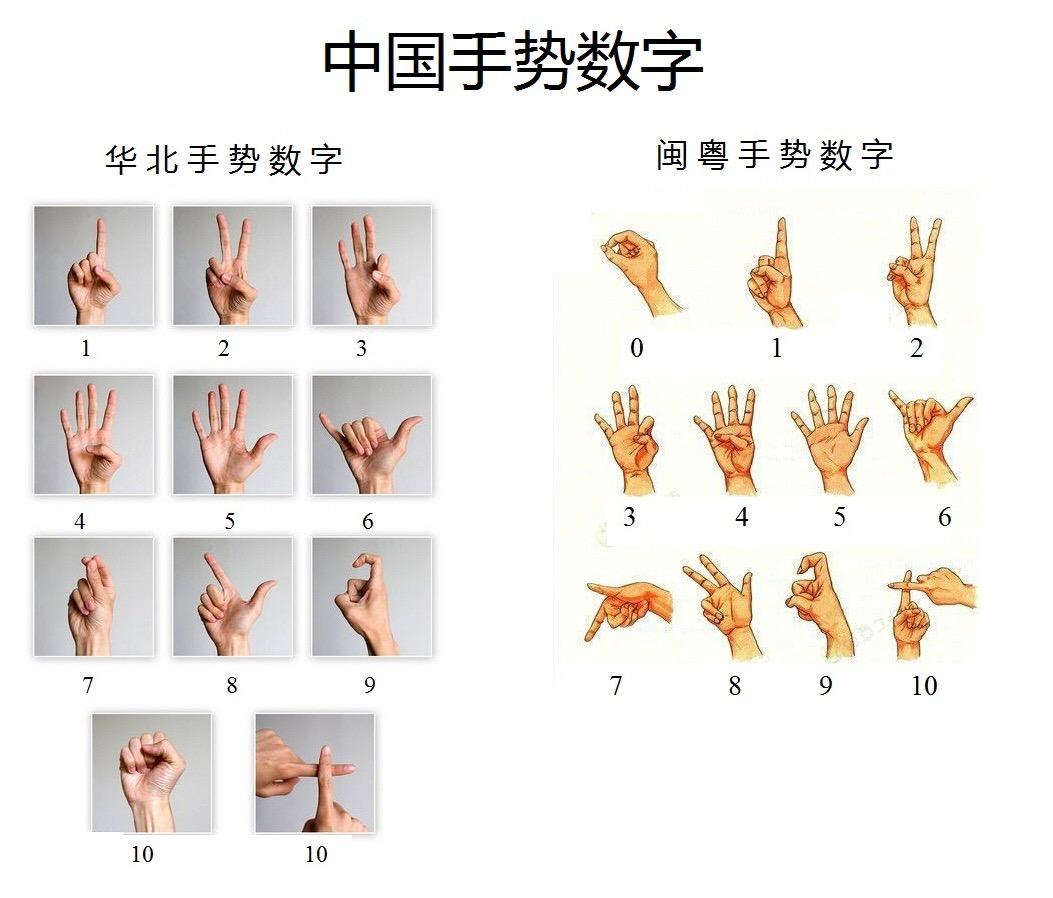 中国手势数字

华北手势数字

1 2 3
4 5 6
7 8 9
10 10

闽粤手势数字

0 1 2
3 4 5 6
7 8 9 10