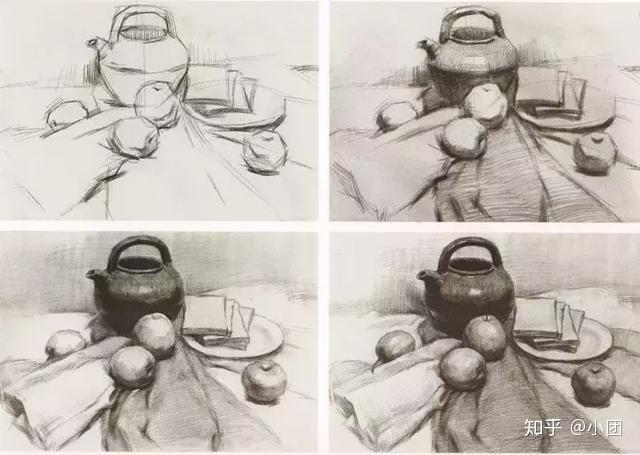 知乎 @小团