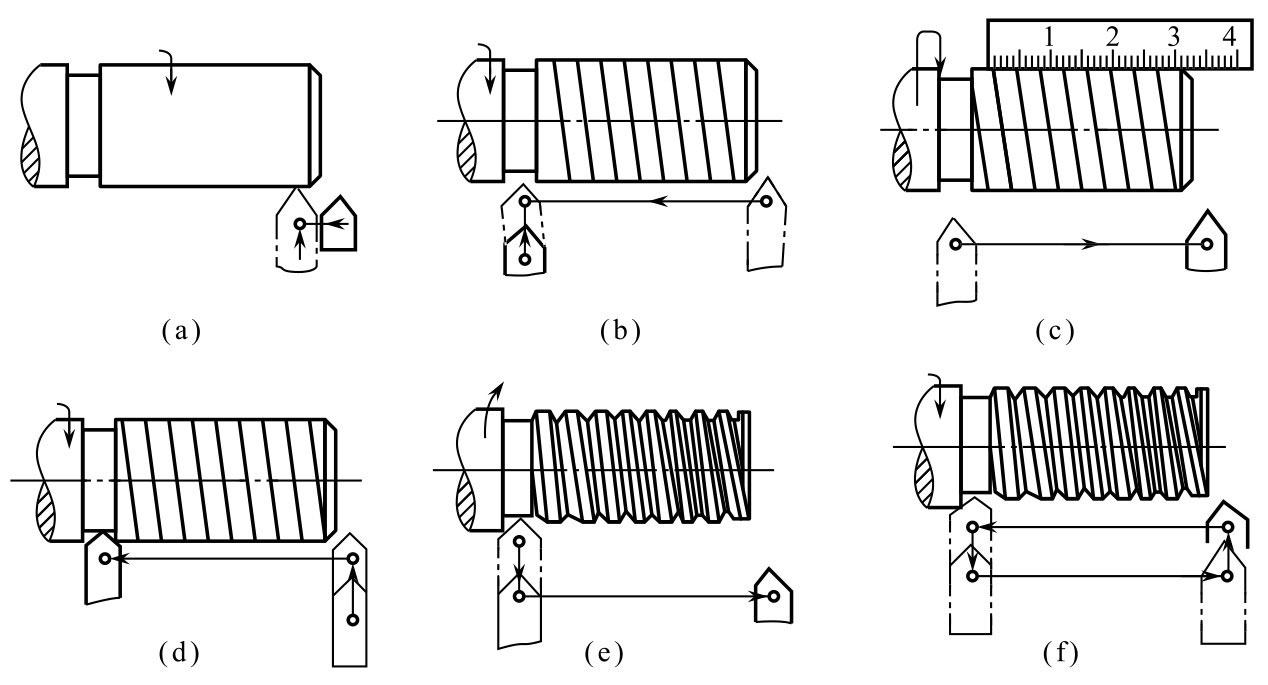 1 2 3 4

(a)

(b)

(c)

(d)

(e)

(f)