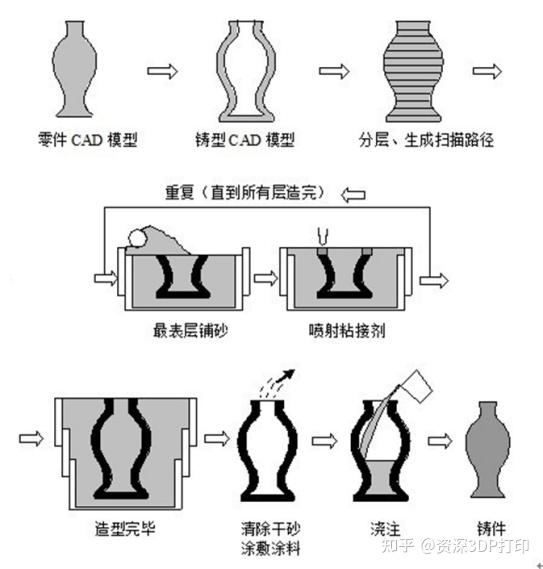 零件 CAD 模型

铸型 CAD 模型

分层、生成扫描路径

重复（直到所有层造完）

最表层铺砂

喷射粘接剂

造型完毕

清除干砂
涂敷涂料

浇注

铸件

知乎 @资深3DP打印