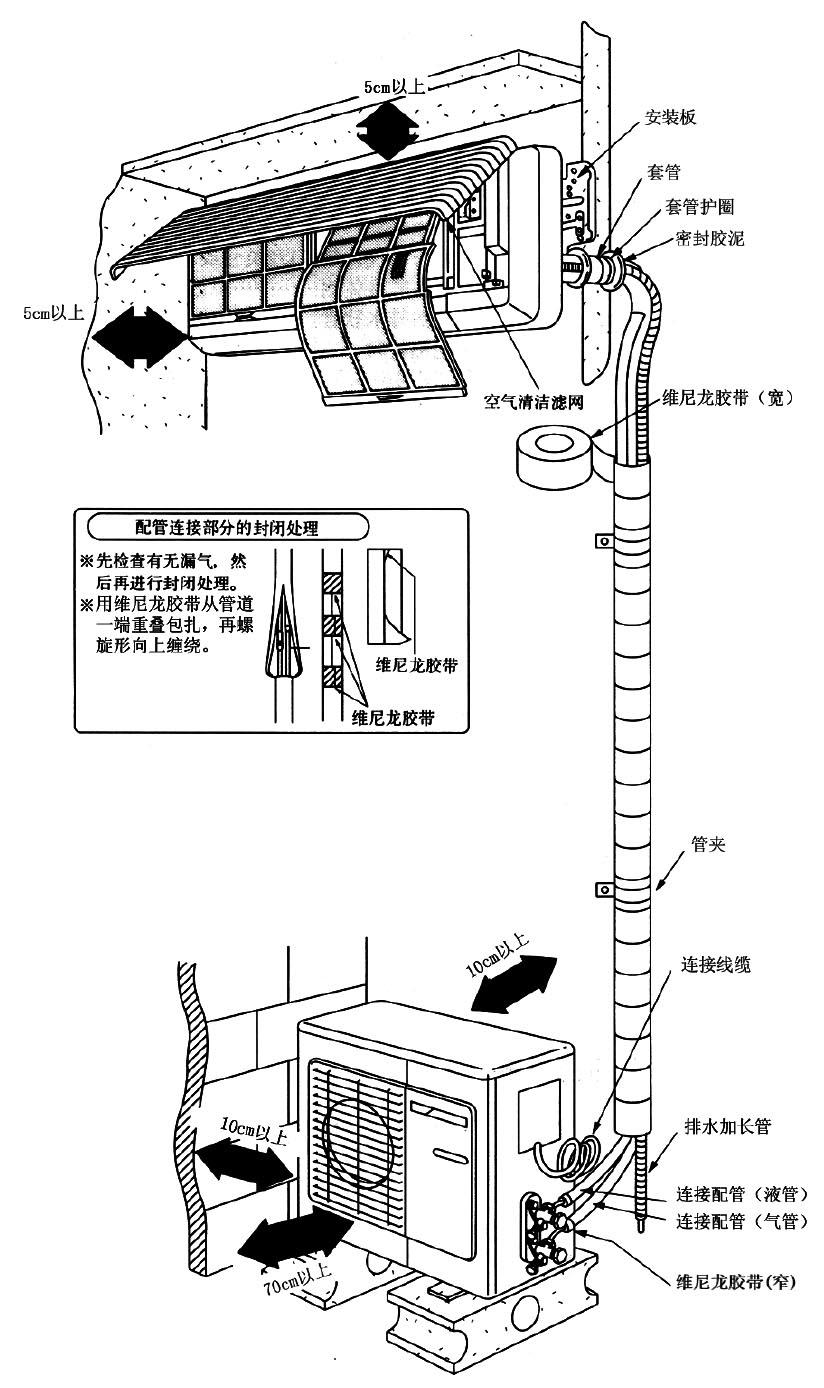 5cm以上

安装板

套管

套管护圈

密封胶泥

5cm以上

空气清洁滤网

维尼龙胶带（宽）

配管连接部分的封闭处理

※先检查有无漏气，然后再进行封闭处理。
※用维尼龙胶带从管道一端重叠包扎，再螺旋形向上缠绕。

维尼龙胶带

维尼龙胶带

管夹

10cm以上

连接线缆

10cm以上

排水加长管

连接配管（液管）

连接配管（气管）

70cm以上

维尼龙胶带(窄)