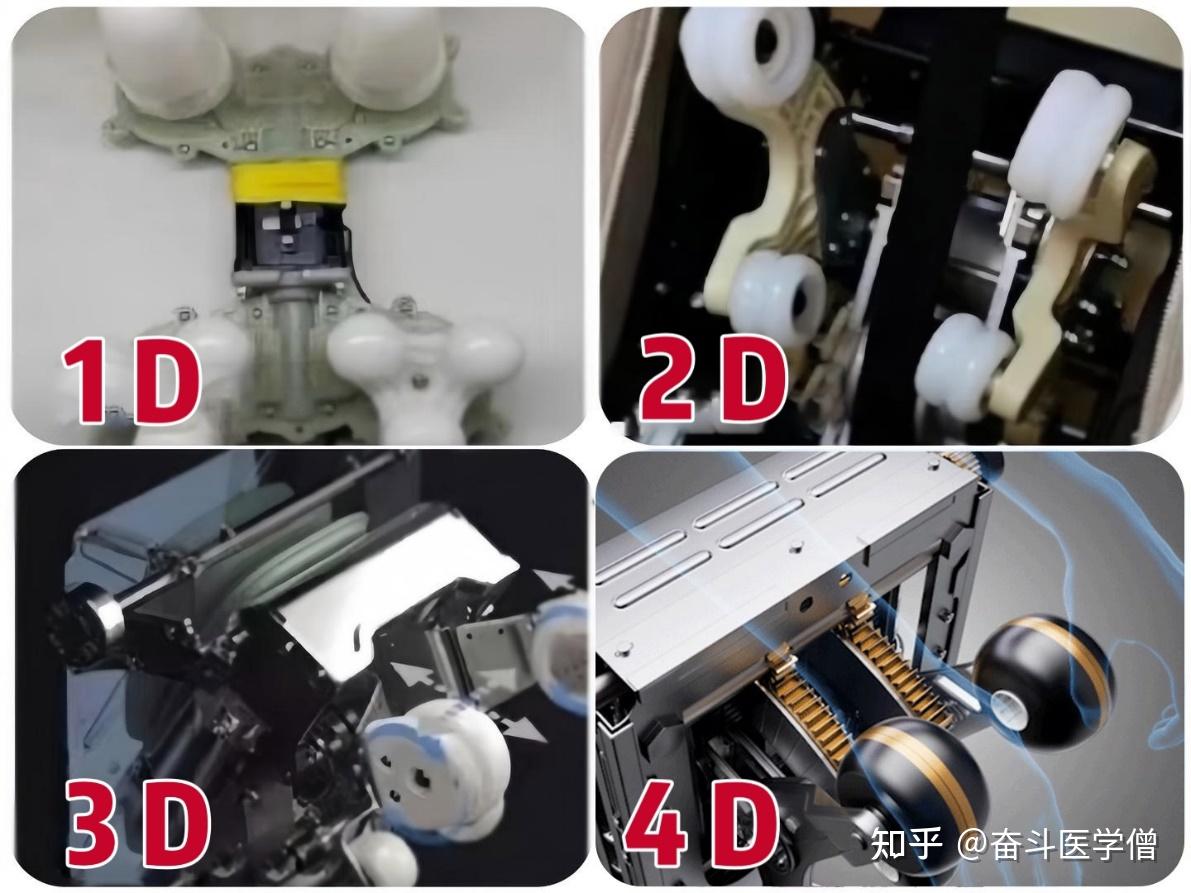 1D

2D

3D

4D

知乎 @奋斗医学僧