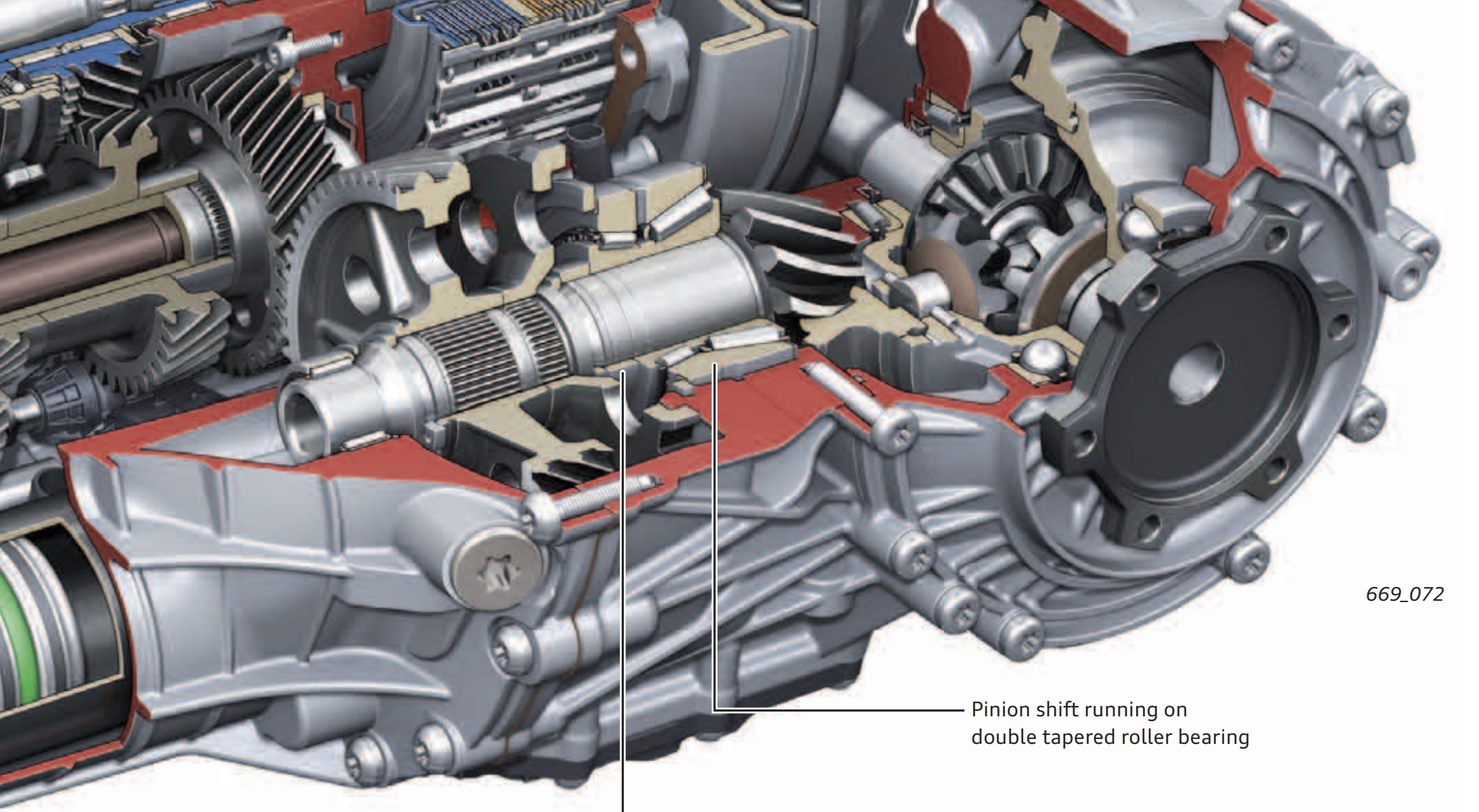 669_072

Pinion shift running on double tapered roller bearing