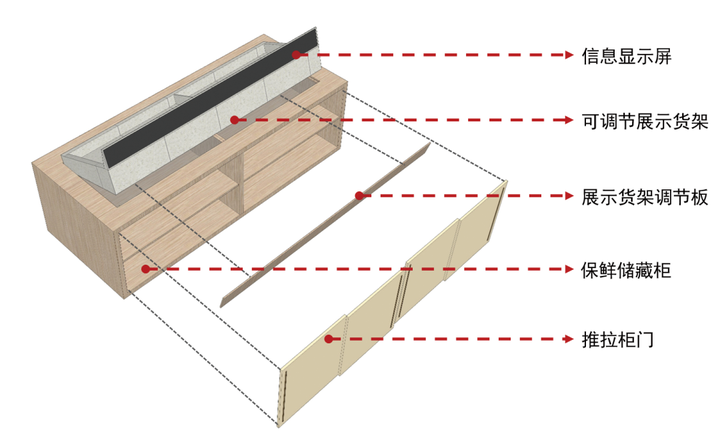 信息显示屏

可调节展示货架

展示货架调节板

保鲜储藏柜

推拉柜门