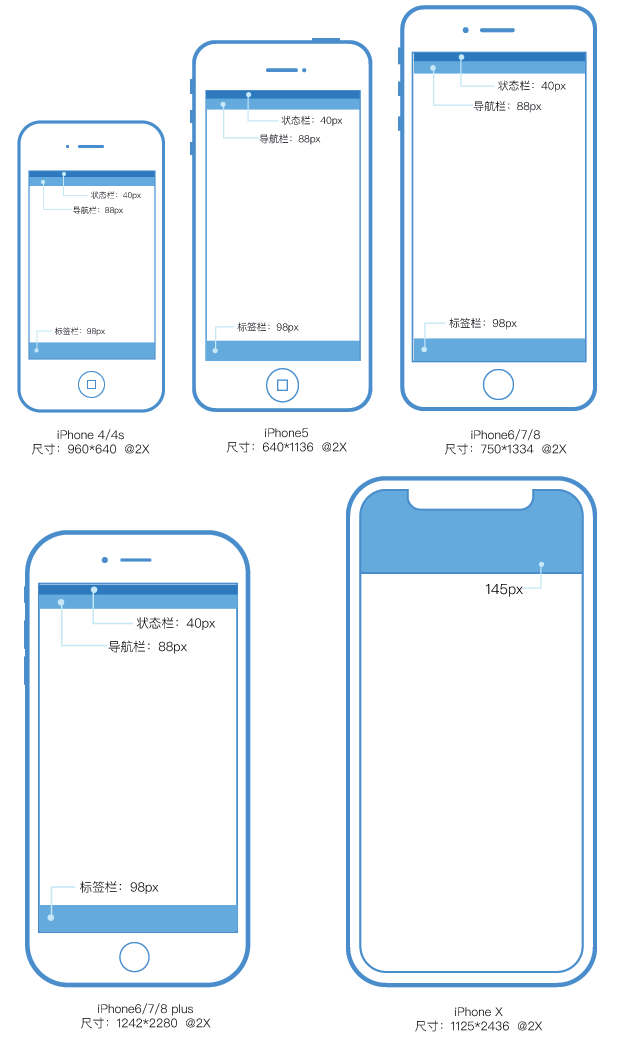 状态栏：40px
导航栏：88px
标签栏：98px

iPhone 4/4s
尺寸：960*640 @2X

状态栏：40px
导航栏：88px
标签栏：98px

iPhone5
尺寸：640*1136 @2X

状态栏：40px
导航栏：88px
标签栏：98px

iPhone6/7/8
尺寸：750*1334 @2X

状态栏：40px
导航栏：88px
标签栏：98px

iPhone6/7/8 plus
尺寸：1242*2280 @2X

145px

iPhone X
尺寸：1125*2436 @2X