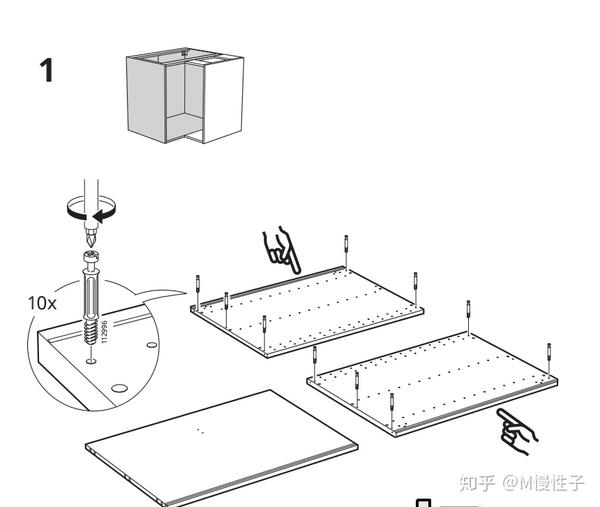 1

10x

112996

知乎 @M慢性子