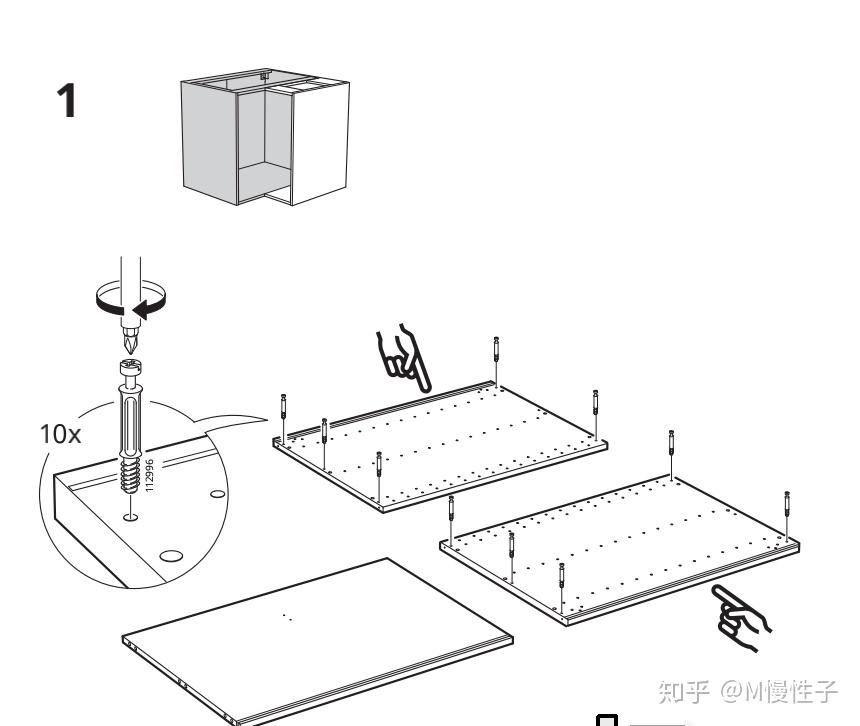 1

10x

112996

知乎 @M慢性子