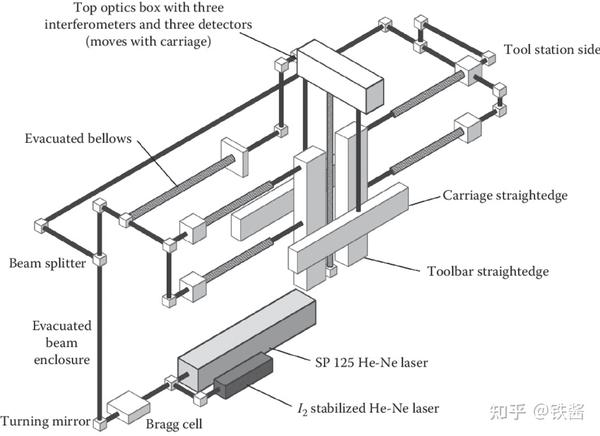 Top optics box with three interferometers and three detectors (moves with carriage)

Tool station side

Evacuated bellows

Carriage straightedge

Beam splitter

Toolbar straightedge

Evacuated beam enclosure

SP 125 He-Ne laser

$I_2$ stabilized He-Ne laser

Turning mirror

Bragg cell

知乎 @铁酱