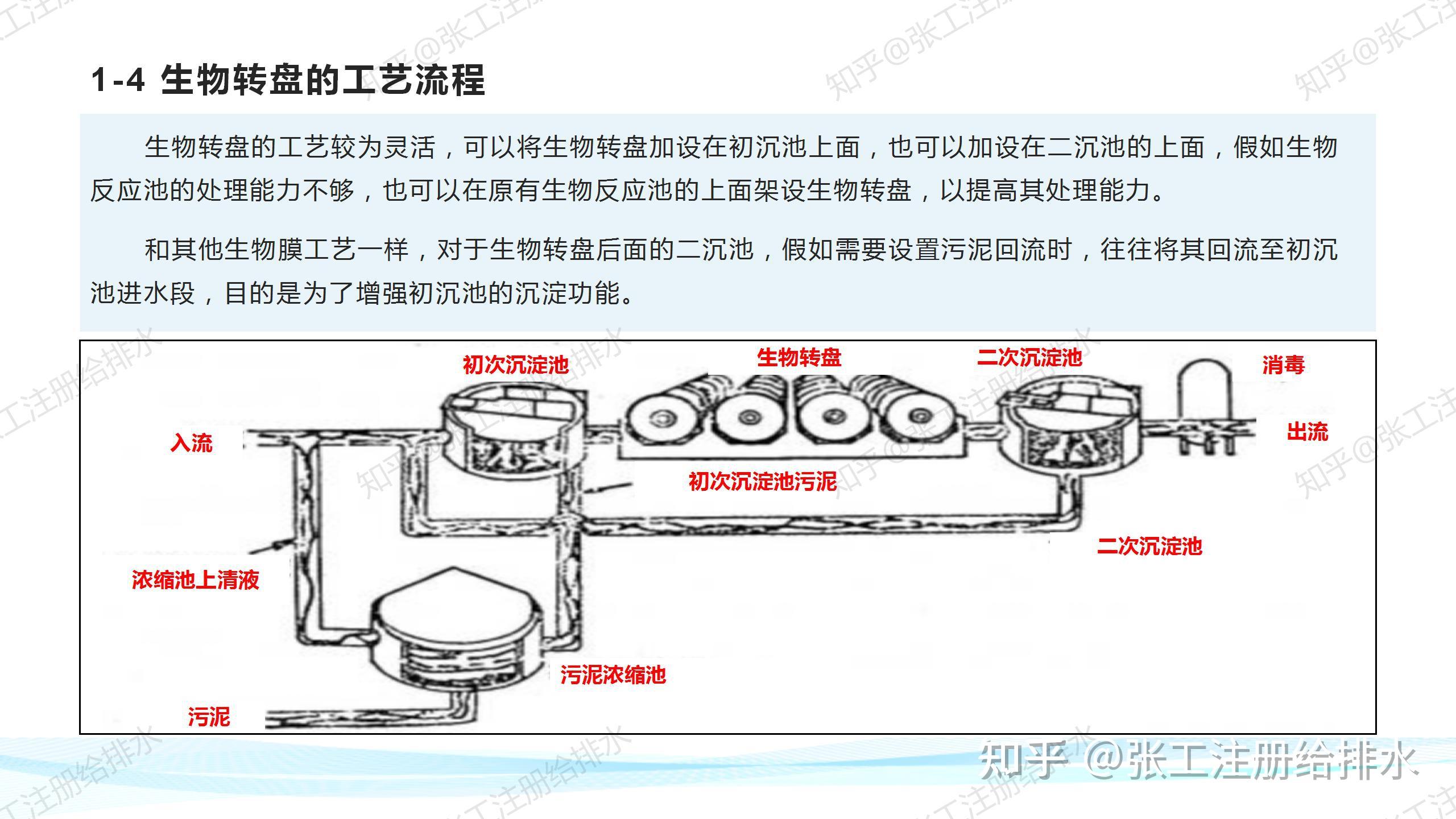 1-4 生物转盘的工艺流程

生物转盘的工艺较为灵活，可以将生物转盘加设在初沉池上面，也可以加设在二沉池的上面，假如生物反应池的处理能力不够，也可以在原有生物反应池的上面架设生物转盘，以提高其处理能力。

和其他生物膜工艺一样，对于生物转盘后面的二沉池，假如需要设置污泥回流时，往往将其回流至初沉池进水段，目的是为了增强初沉池的沉淀功能。

初次沉淀池
生物转盘
二次沉淀池
消毒
入流
出流
初次沉淀池污泥
二次沉淀池
浓缩池上清液
污泥浓缩池
污泥

知乎 @张工注册给排水