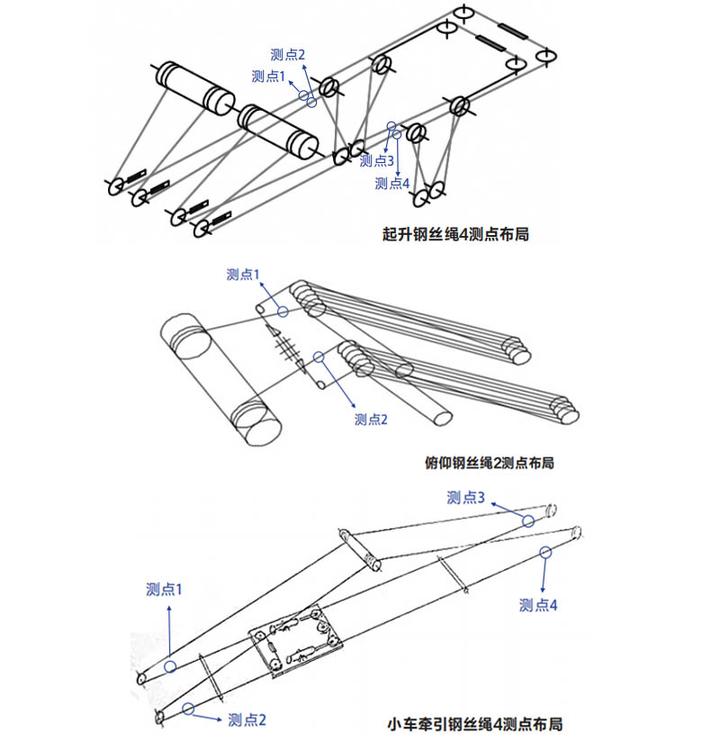 测点2
测点1
测点3
测点4
起升钢丝绳4测点布局

测点1
测点2
俯仰钢丝绳2测点布局

测点3
测点1
测点4
测点2
小车牵引钢丝绳4测点布局