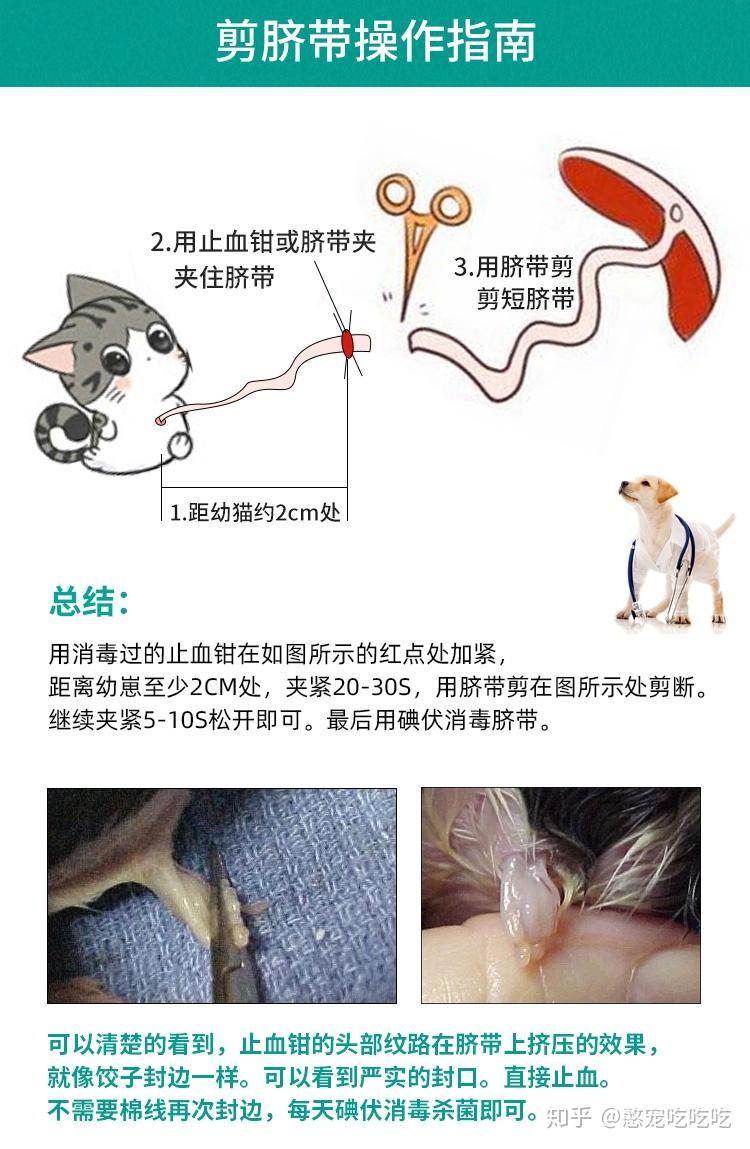 剪脐带操作指南

2.用止血钳或脐带夹夹住脐带

3.用脐带剪剪短脐带

1.距幼猫约2cm处

总结：

用消毒过的止血钳在如图所示的红点处加紧，
距离幼崽至少2CM处，夹紧20-30S，用脐带剪在图所示处剪断。
继续夹紧5-10S松开即可。最后用碘伏消毒脐带。

可以清楚的看到，止血钳的头部纹路在脐带上挤压的效果，
就像饺子封边一样。可以看到严实的封口。直接止血。
不需要棉线再次封边，每天碘伏消毒杀菌即可。

知乎 @憨宠吃吃吃