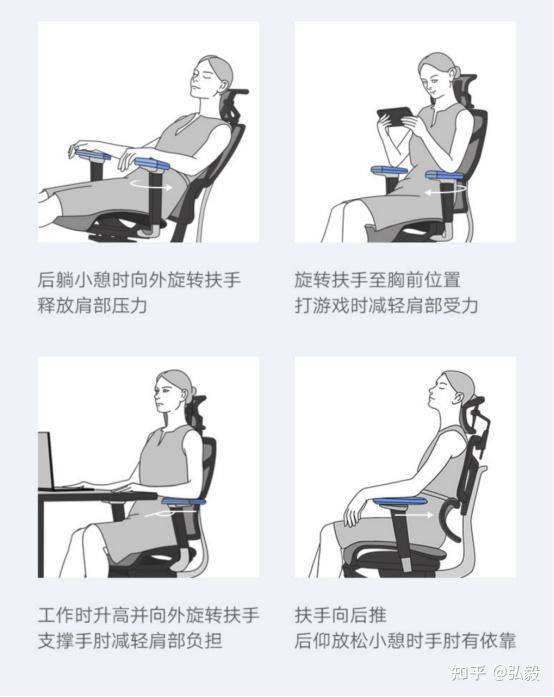 后躺小憩时向外旋转扶手
释放肩部压力

旋转扶手至胸前位置
打游戏时减轻肩部受力

工作时升高并向外旋转扶手
支撑手肘减轻肩部负担

扶手向后推
后仰放松小憩时手肘有依靠

知乎 @弘毅