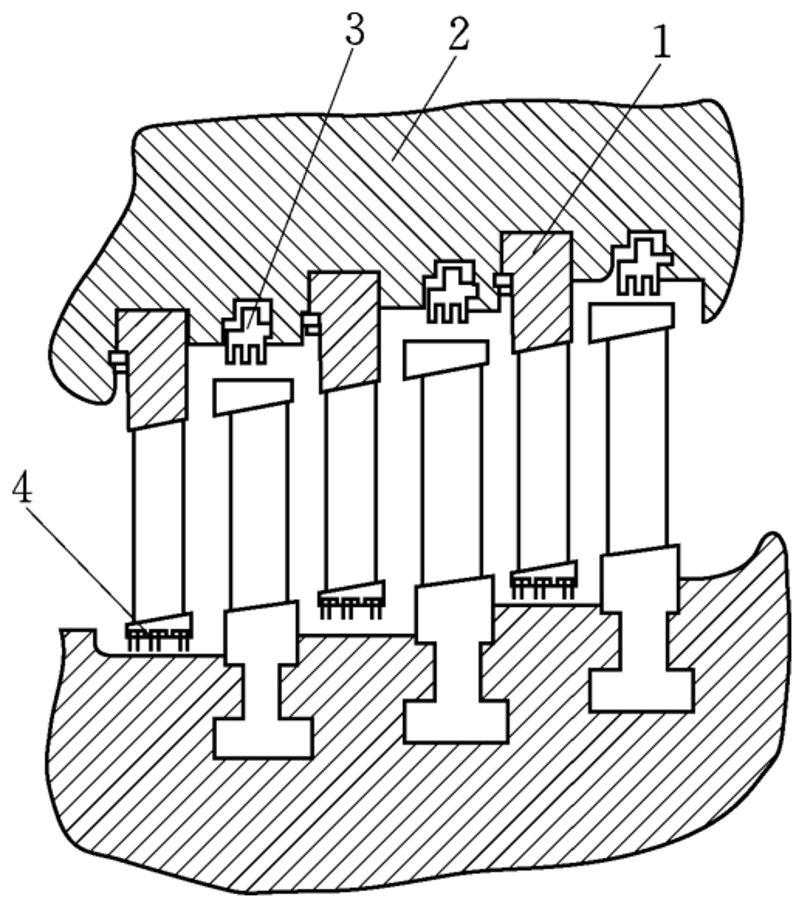 3
2
1
4