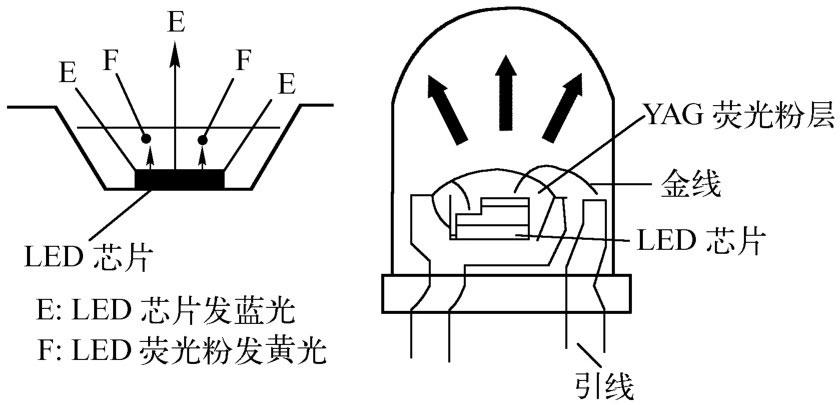 E
E
F
F
E

LED 芯片

E: LED 芯片发蓝光
F: LED 荧光粉发黄光

YAG 荧光粉层
金线
LED 芯片
引线