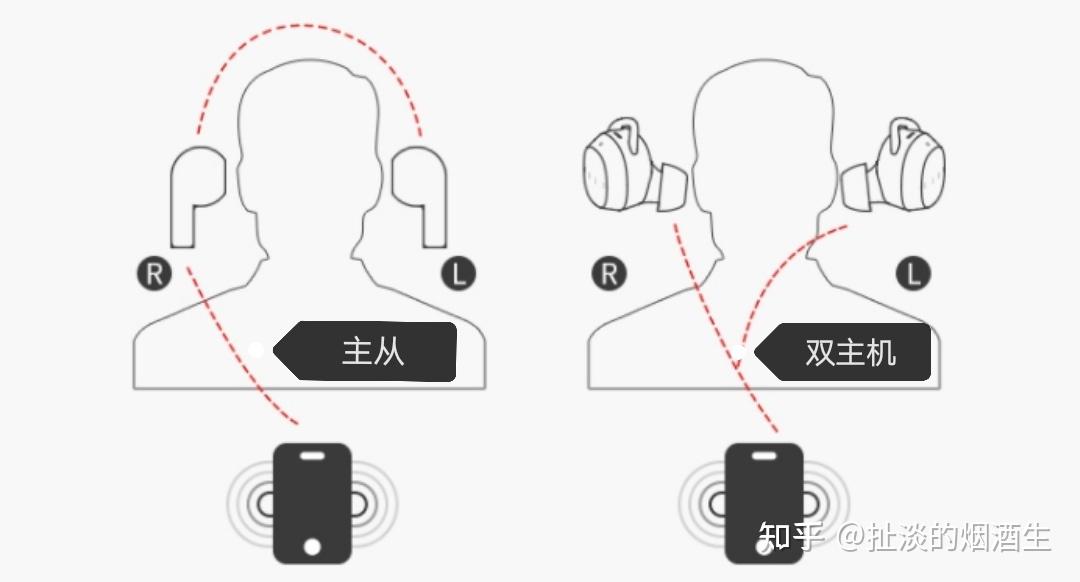 R

L

主从

R

L

双主机

知乎 @扯淡的烟酒生