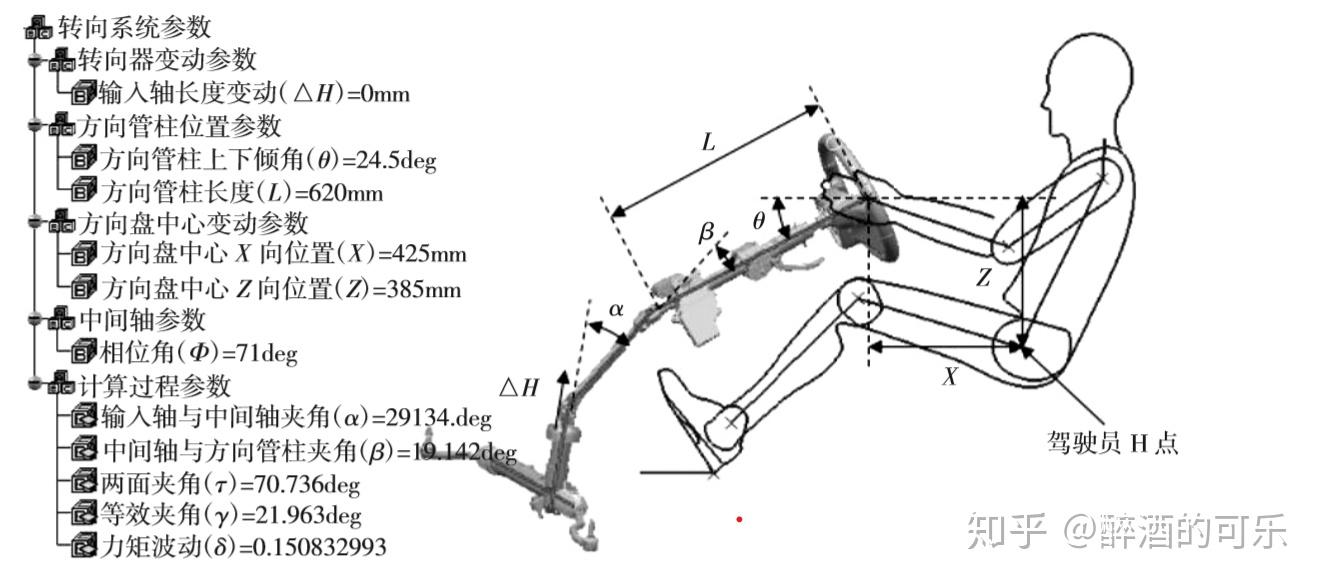 转向系统参数
转向器变动参数
输入轴长度变动($\triangle H$)=0mm
方向管柱位置参数
方向管柱上下倾角($\theta$)=24.5deg
方向管柱长度($L$)=620mm
方向盘中心变动参数
方向盘中心 $X$ 向位置($X$)=425mm
方向盘中心 $Z$ 向位置($Z$)=385mm
中间轴参数
相位角($\Phi$)=71deg
计算过程参数
输入轴与中间轴夹角($\alpha$)=29134.deg
中间轴与方向管柱夹角($\beta$)=19.142deg
两面夹角($\tau$)=70.736deg
等效夹角($\gamma$)=21.963deg
力矩波动($\delta$)=0.150832993

$L$
$\theta$
$\beta$
$\alpha$
$\triangle H$
$Z$
$X$
驾驶员 H 点

知乎 @醉酒的可乐