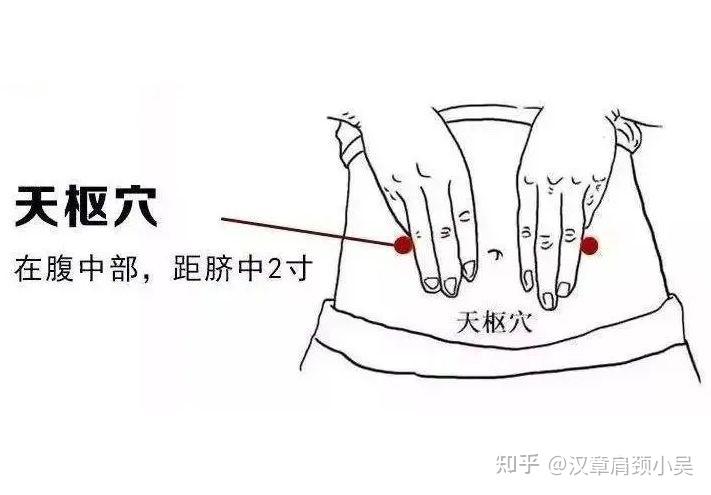 天枢穴

在腹中部，距脐中2寸

天枢穴

知乎 @汉章肩颈小吴