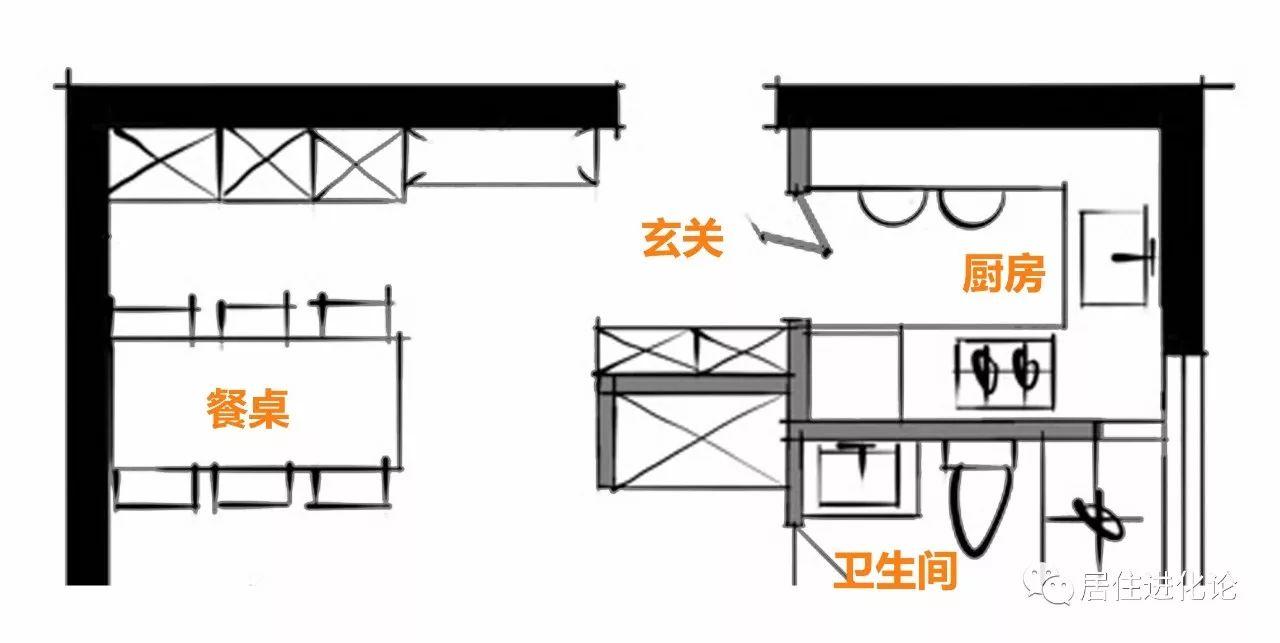 玄关

厨房

餐桌

卫生间

居住进化论