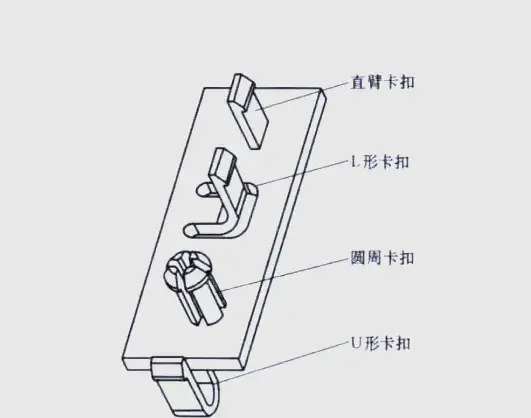 直臂卡扣

L形卡扣

圆周卡扣

U形卡扣