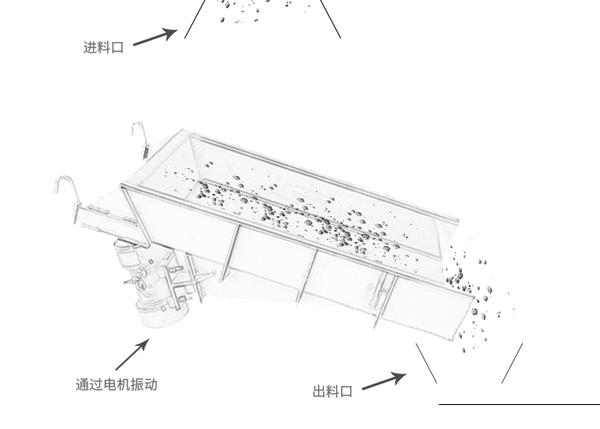 进料口

通过电机振动

出料口