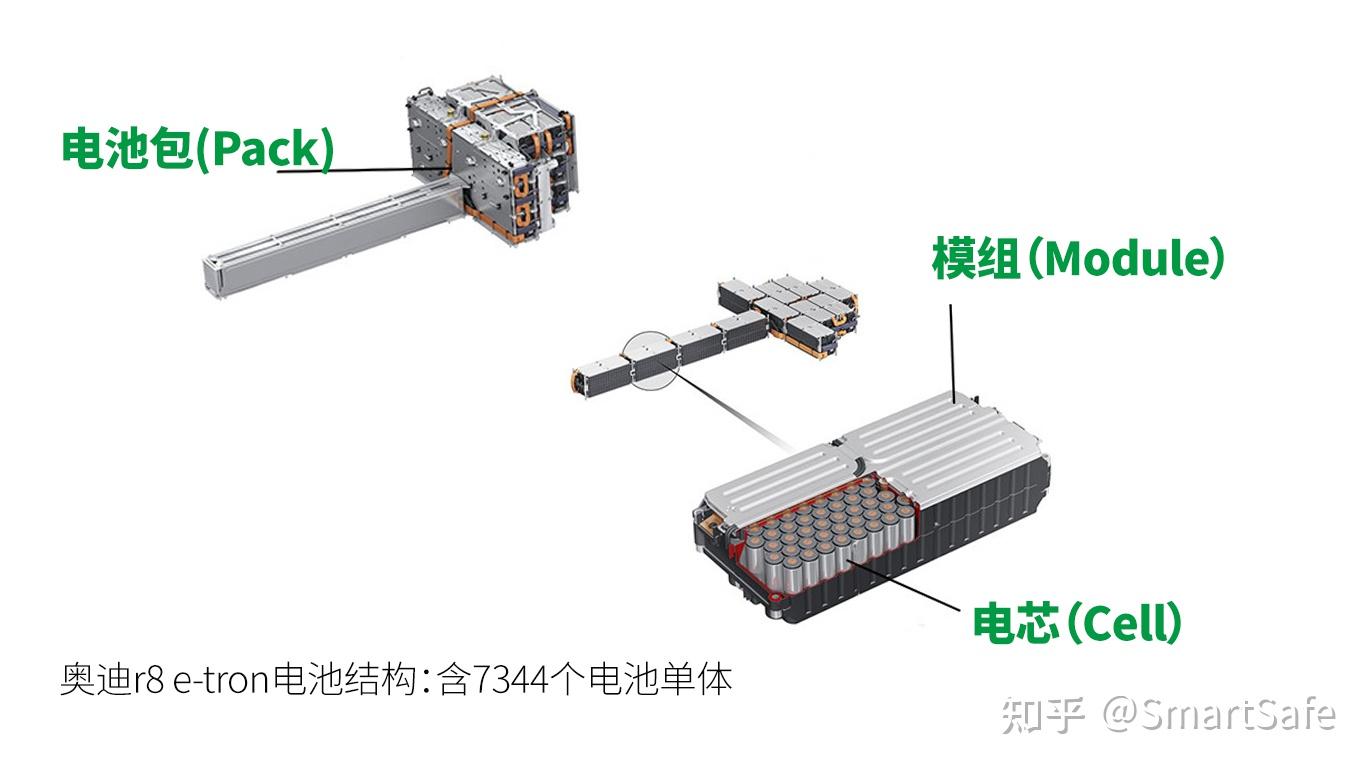 电池包(Pack)

模组(Module)

电芯(Cell)

奥迪r8 e-tron电池结构：含7344个电池单体

知乎 @SmartSafe