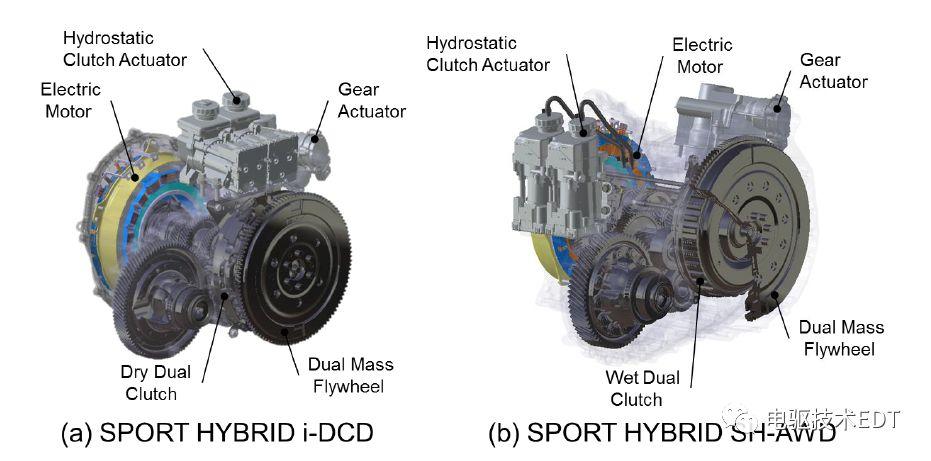 Hydrostatic Clutch Actuator

Electric Motor

Gear Actuator

Dry Dual Clutch

Dual Mass Flywheel

(a) SPORT HYBRID i-DCD

Hydrostatic Clutch Actuator

Electric Motor

Gear Actuator

Dual Mass Flywheel

Wet Dual Clutch

(b) SPORT HYBRID SH-AWD

电驱技术EDT