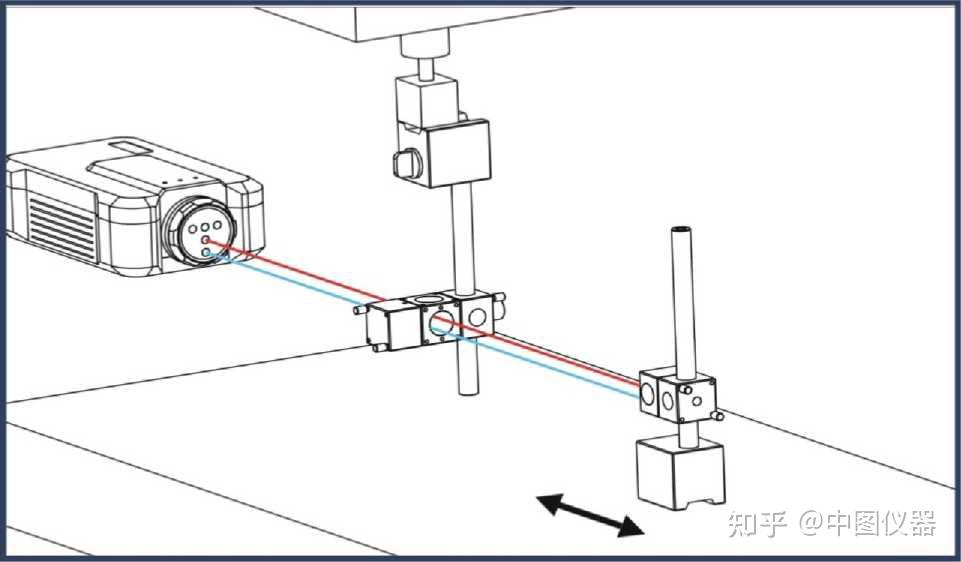 知乎 @中图仪器