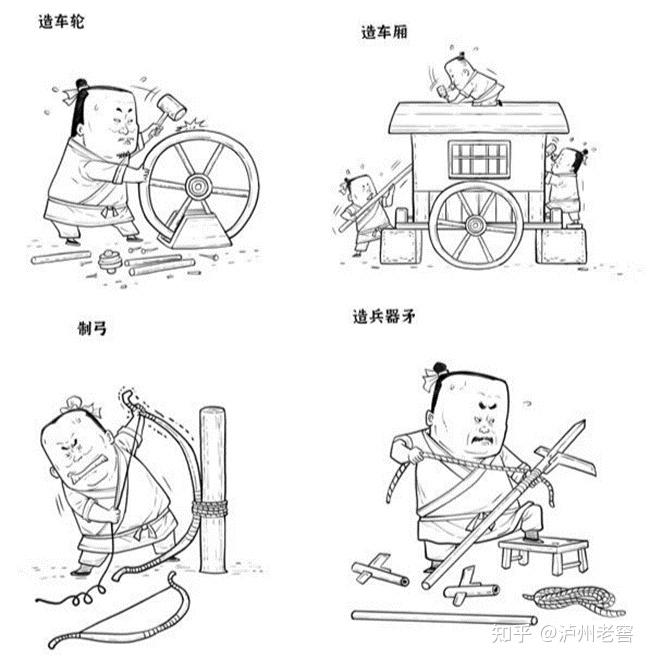 造车轮

造车厢

制弓

造兵器矛

知乎 @泸州老窖