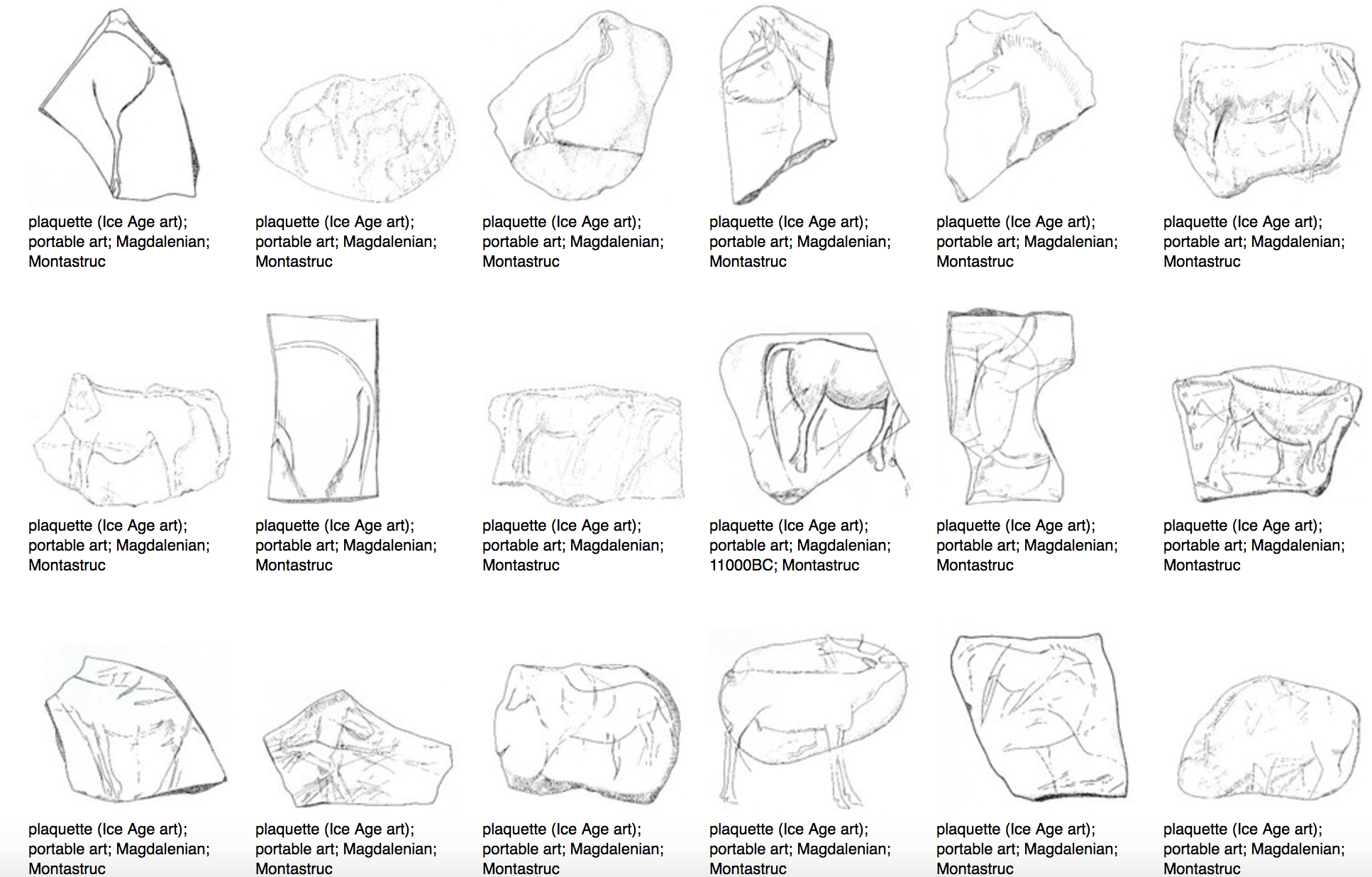 plaquette (Ice Age art); portable art; Magdalenian; Montastruc

plaquette (Ice Age art); portable art; Magdalenian; Montastruc

plaquette (Ice Age art); portable art; Magdalenian; Montastruc

plaquette (Ice Age art); portable art; Magdalenian; Montastruc

plaquette (Ice Age art); portable art; Magdalenian; Montastruc

plaquette (Ice Age art); portable art; Magdalenian; Montastruc

plaquette (Ice Age art); portable art; Magdalenian; Montastruc

plaquette (Ice Age art); portable art; Magdalenian; Montastruc

plaquette (Ice Age art); portable art; Magdalenian; Montastruc

plaquette (Ice Age art); portable art; Magdalenian; 11000BC; Montastruc

plaquette (Ice Age art); portable art; Magdalenian; Montastruc

plaquette (Ice Age art); portable art; Magdalenian; Montastruc

plaquette (Ice Age art); portable art; Magdalenian; Montastruc

plaquette (Ice Age art); portable art; Magdalenian; Montastruc

plaquette (Ice Age art); portable art; Magdalenian; Montastruc

plaquette (Ice Age art); portable art; Magdalenian; Montastruc

plaquette (Ice Age art); portable art; Magdalenian; Montastruc

plaquette (Ice Age art); portable art; Magdalenian; Montastruc