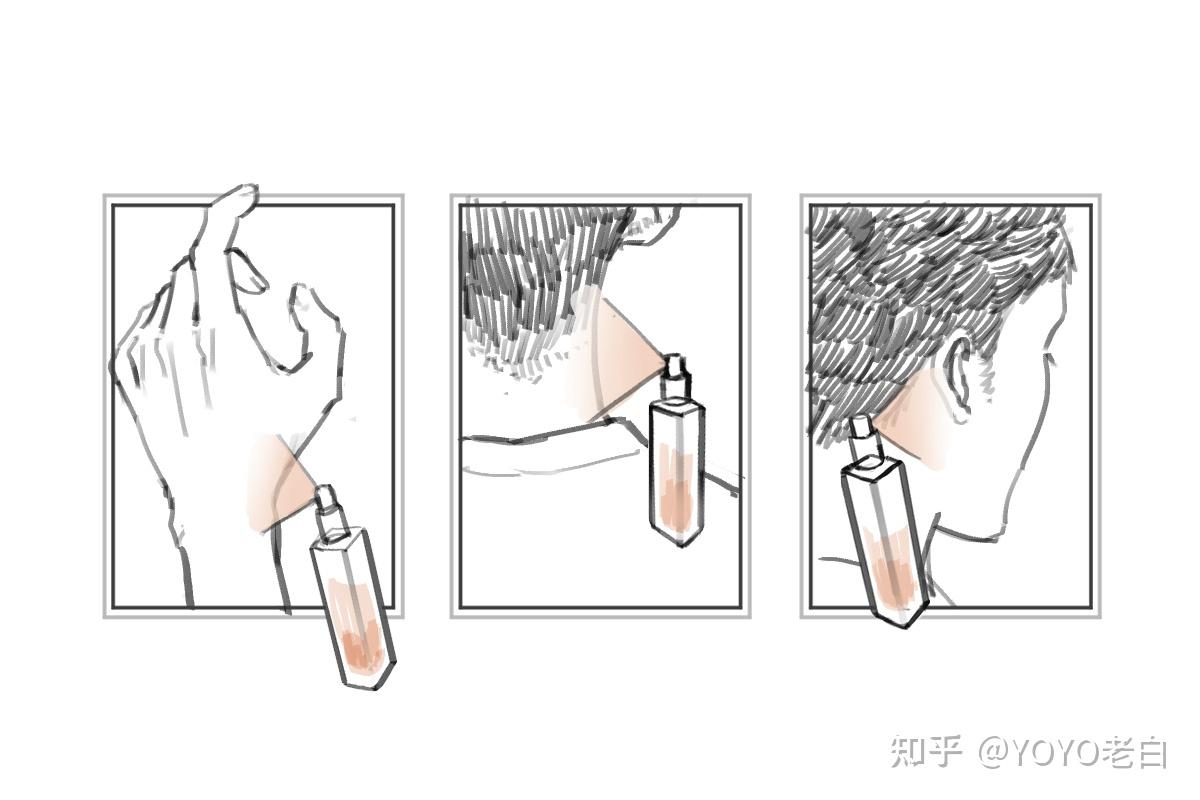 知乎 @YOYO老白