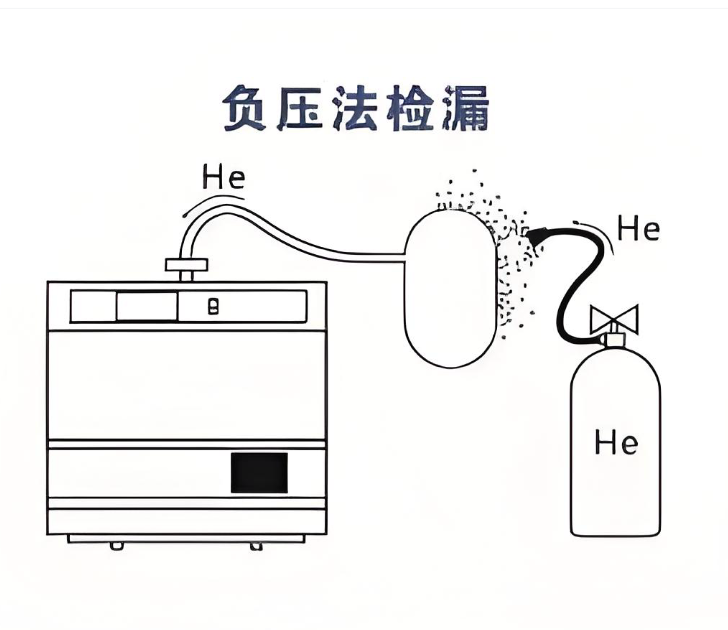 负压法检漏

He

He

He