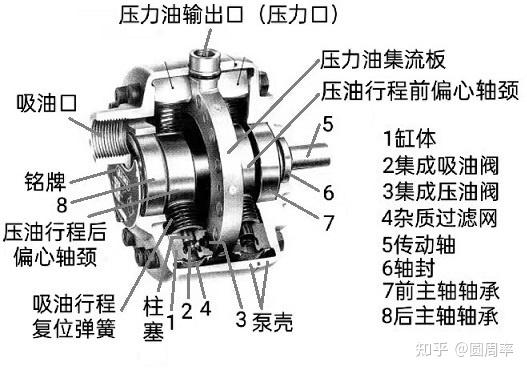 压力油输出口（压力口）

压力油集流板

压油行程前偏心轴颈

吸油口

5

铭牌

8

6

7

压油行程后偏心轴颈

吸油行程复位弹簧

柱塞

1

2

4

3

泵壳

1缸体
2集成吸油阀
3集成压油阀
4杂质过滤网
5传动轴
6轴封
7前主轴轴承
8后主轴轴承

知乎 @圆周率