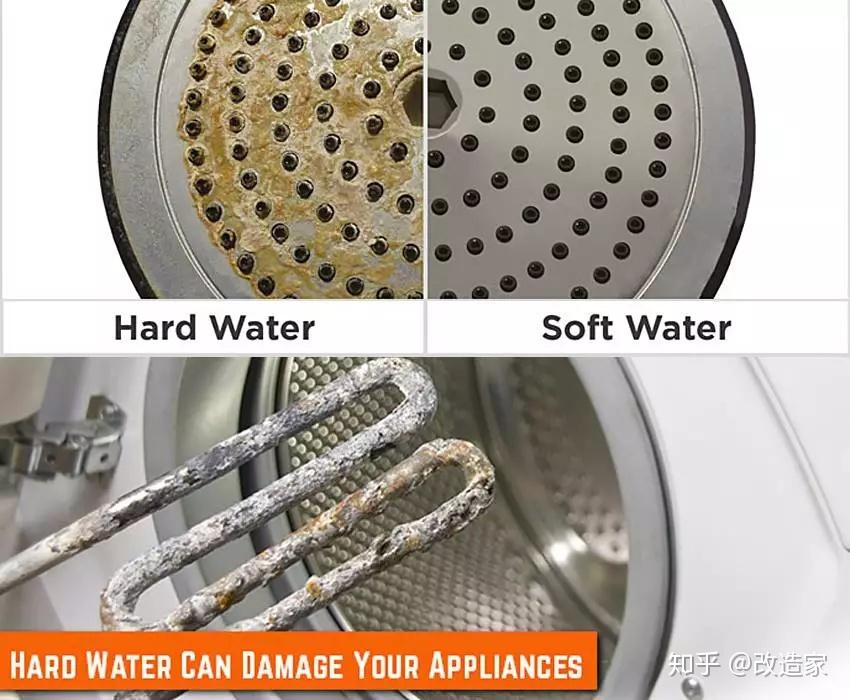 Hard Water

Soft Water

HARD WATER CAN DAMAGE YOUR APPLIANCES

知乎 @改造家