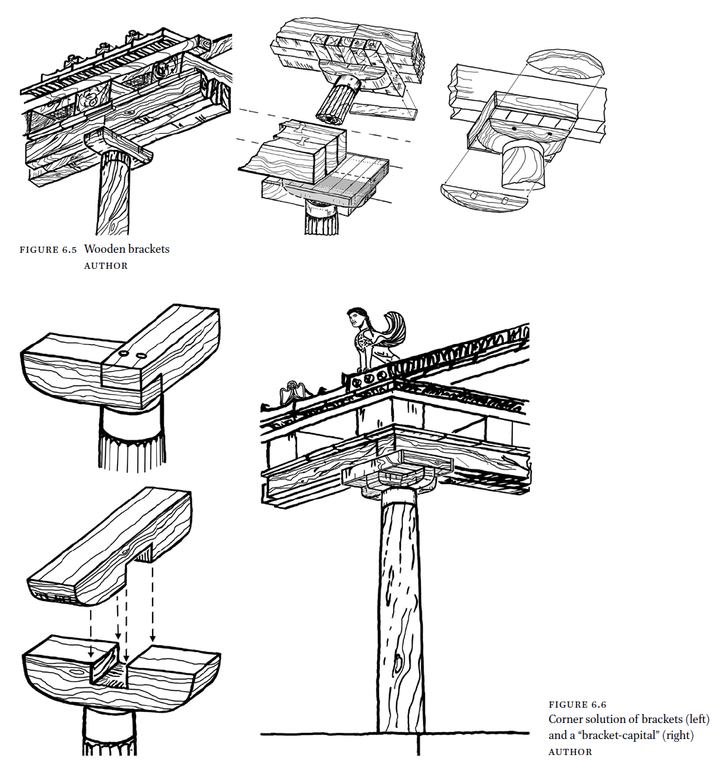 FIGURE 6.5 Wooden brackets
AUTHOR

FIGURE 6.6
Corner solution of brackets (left) and a "bracket-capital" (right)
AUTHOR