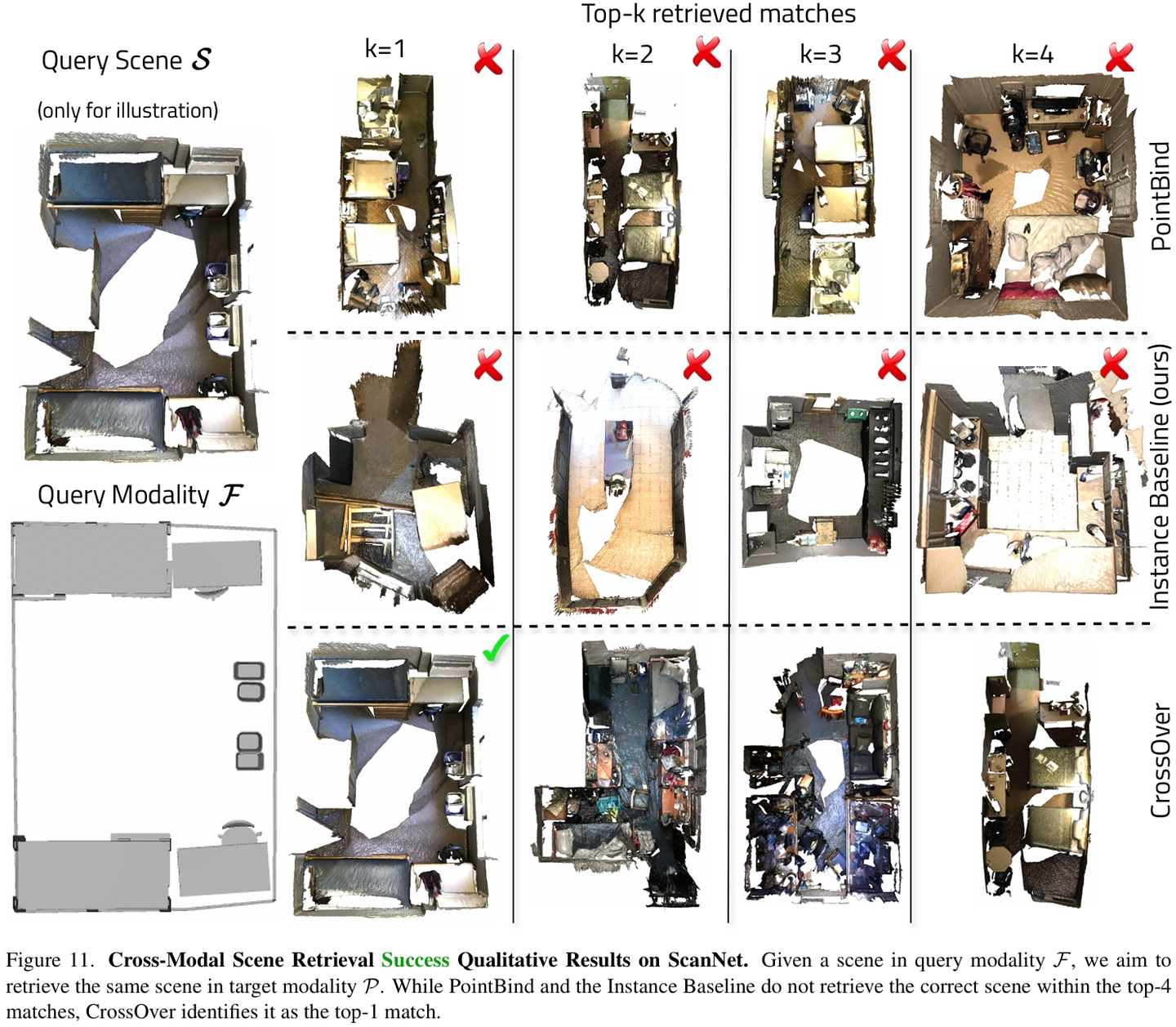 Top-k retrieved matches

Query Scene $\mathcal{S}$

(only for illustration)

k=1

k=2

k=3

k=4

PointBind

Instance Baseline (ours)

CrossOver

Query Modality $\mathcal{F}$

Figure 11. **Cross-Modal Scene Retrieval Success Qualitative Results on ScanNet.** Given a scene in query modality $\mathcal{F}$, we aim to retrieve the same scene in target modality $\mathcal{P}$. While PointBind and the Instance Baseline do not retrieve the correct scene within the top-4 matches, CrossOver identifies it as the top-1 match.