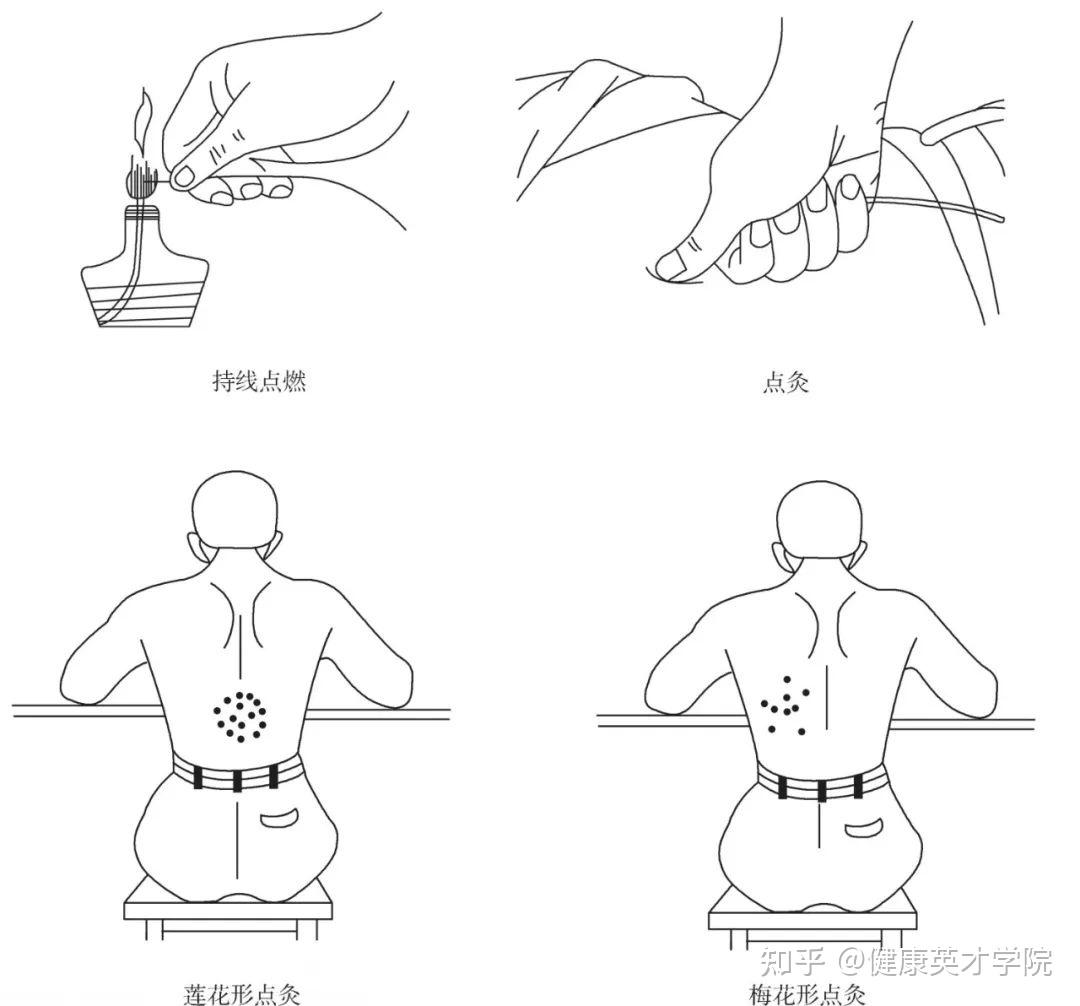 持线点燃

点灸

莲花形点灸

梅花形点灸

知乎 @健康英才学院