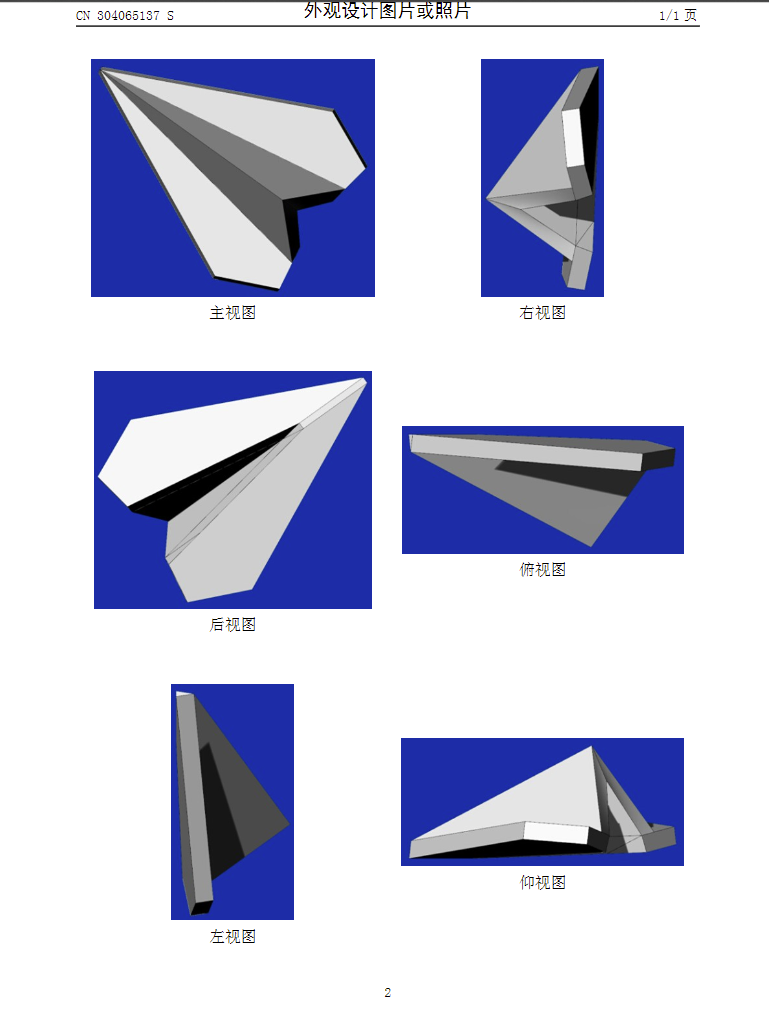 CN 304065137 S 外观设计图片或照片 1/1 页

主视图

右视图

后视图

俯视图

左视图

仰视图

2