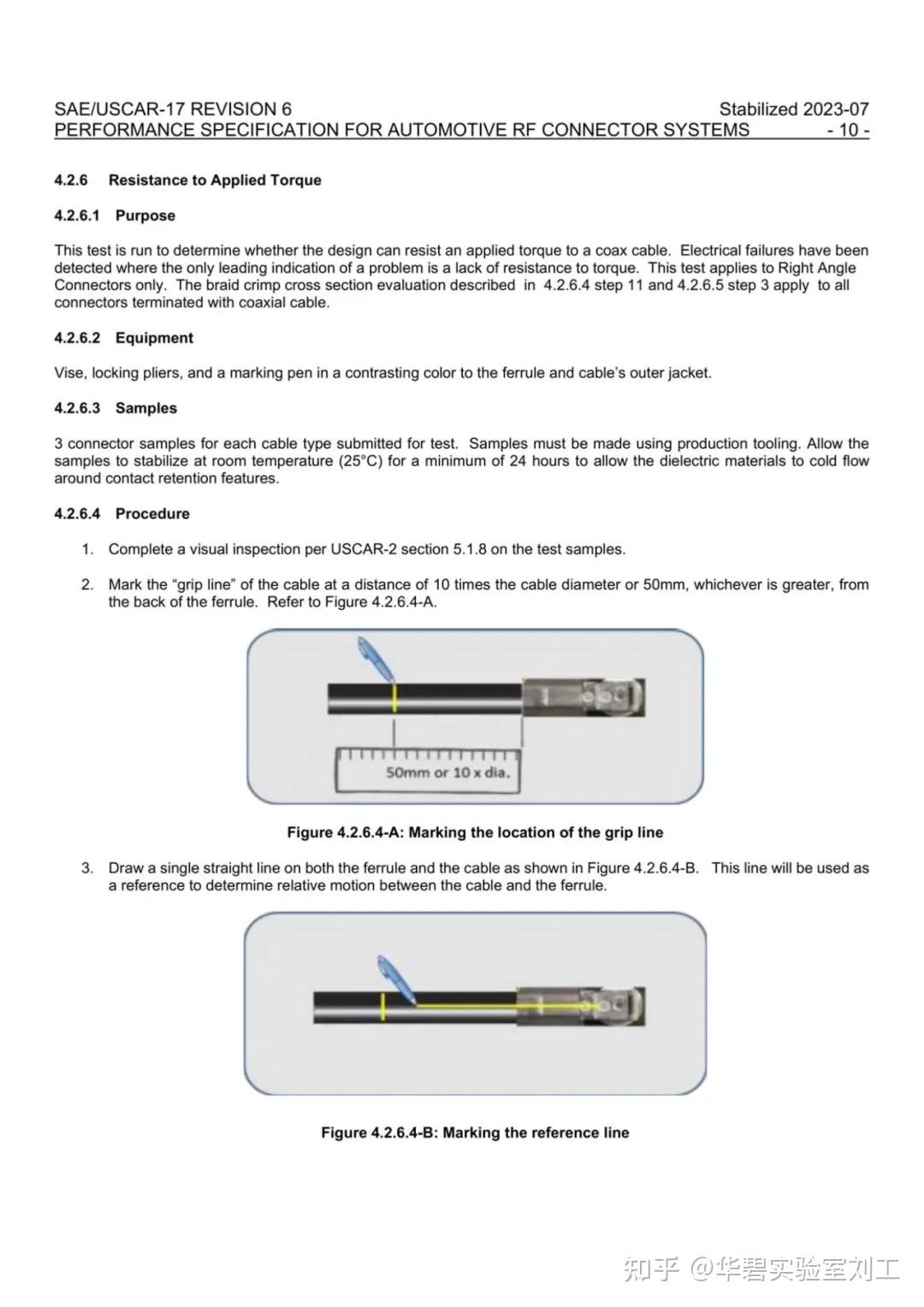 SAE/USCAR-17 REVISION 6
Stabilized 2023-07
PERFORMANCE SPECIFICATION FOR AUTOMOTIVE RF CONNECTOR SYSTEMS
- 10 -

4.2.6 Resistance to Applied Torque

4.2.6.1 Purpose

This test is run to determine whether the design can resist an applied torque to a coax cable. Electrical failures have been detected where the only leading indication of a problem is a lack of resistance to torque. This test applies to Right Angle Connectors only. The braid crimp cross section evaluation described in 4.2.6.4 step 11 and 4.2.6.5 step 3 apply to all connectors terminated with coaxial cable.

4.2.6.2 Equipment

Vise, locking pliers, and a marking pen in a contrasting color to the ferrule and cable's outer jacket.

4.2.6.3 Samples

3 connector samples for each cable type submitted for test. Samples must be made using production tooling. Allow the samples to stabilize at room temperature (25°C) for a minimum of 24 hours to allow the dielectric materials to cold flow around contact retention features.

4.2.6.4 Procedure

1. Complete a visual inspection per USCAR-2 section 5.1.8 on the test samples.

2. Mark the "grip line" of the cable at a distance of 10 times the cable diameter or 50mm, whichever is greater, from the back of the ferrule. Refer to Figure 4.2.6.4-A.

50mm or 10 x dia.

Figure 4.2.6.4-A: Marking the location of the grip line

3. Draw a single straight line on both the ferrule and the cable as shown in Figure 4.2.6.4-B. This line will be used as a reference to determine relative motion between the cable and the ferrule.

Figure 4.2.6.4-B: Marking the reference line

知乎 @华碧实验室刘工