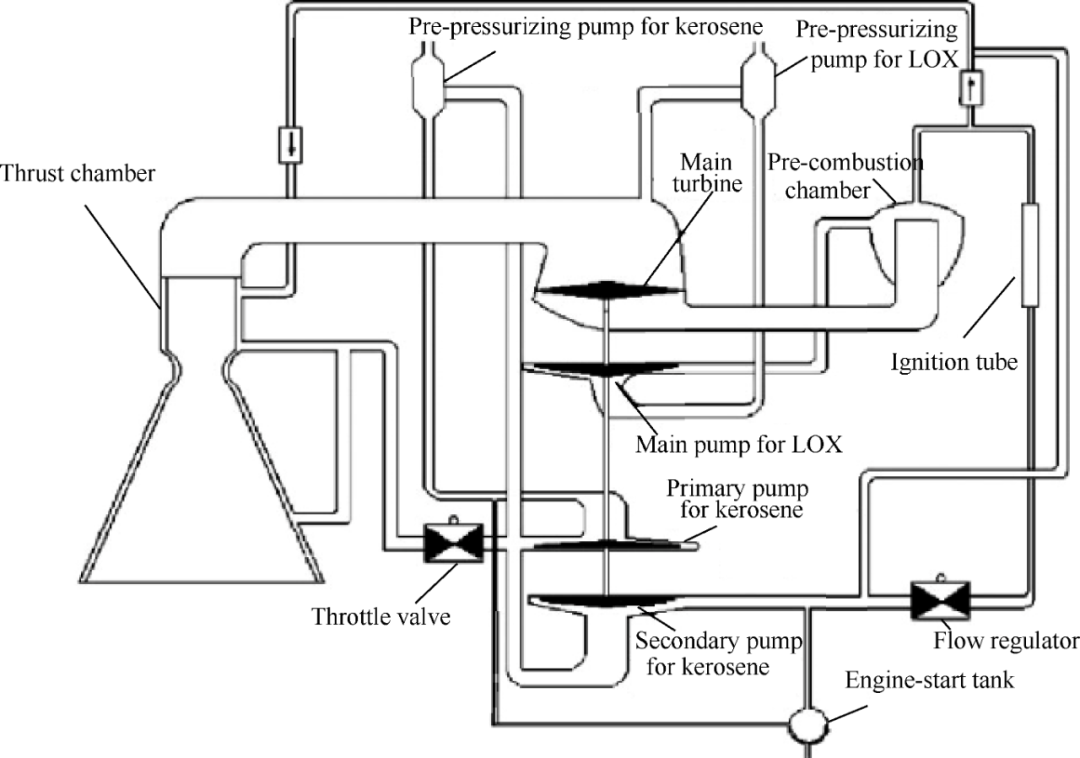 Pre-pressurizing pump for kerosene
Pre-pressurizing pump for LOX
Thrust chamber
Main turbine
Pre-combustion chamber
Ignition tube
Main pump for LOX
Primary pump for kerosene
Throttle valve
Secondary pump for kerosene
Flow regulator
Engine-start tank