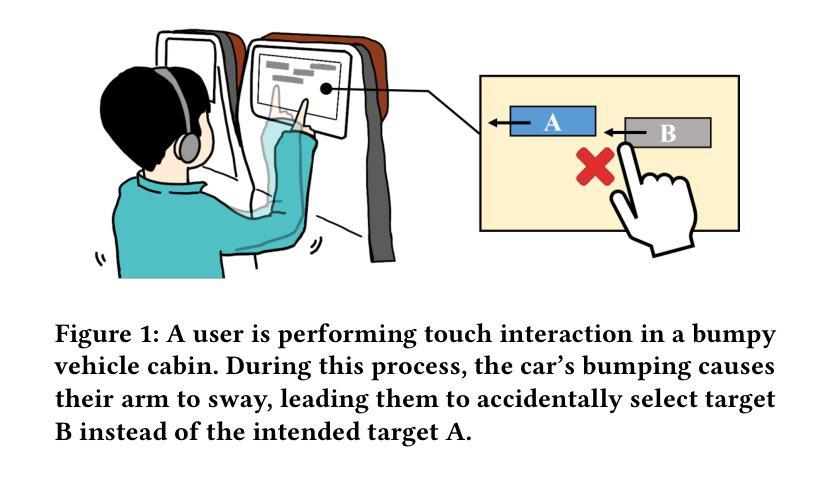 A

B

Figure 1: A user is performing touch interaction in a bumpy vehicle cabin. During this process, the car's bumping causes their arm to sway, leading them to accidentally select target B instead of the intended target A.