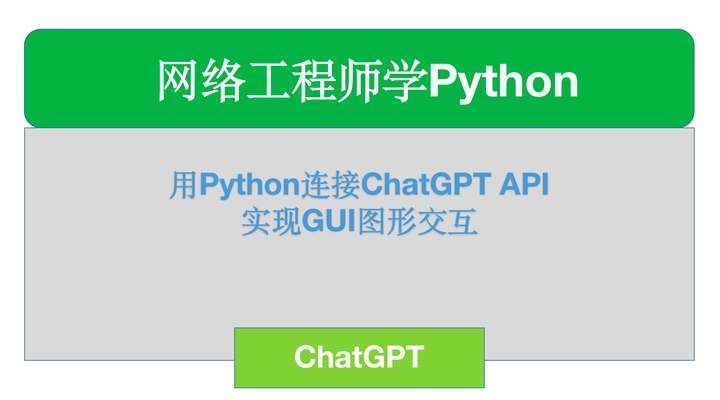 网络工程师学Python

用Python连接ChatGPT API
实现GUI图形交互

ChatGPT