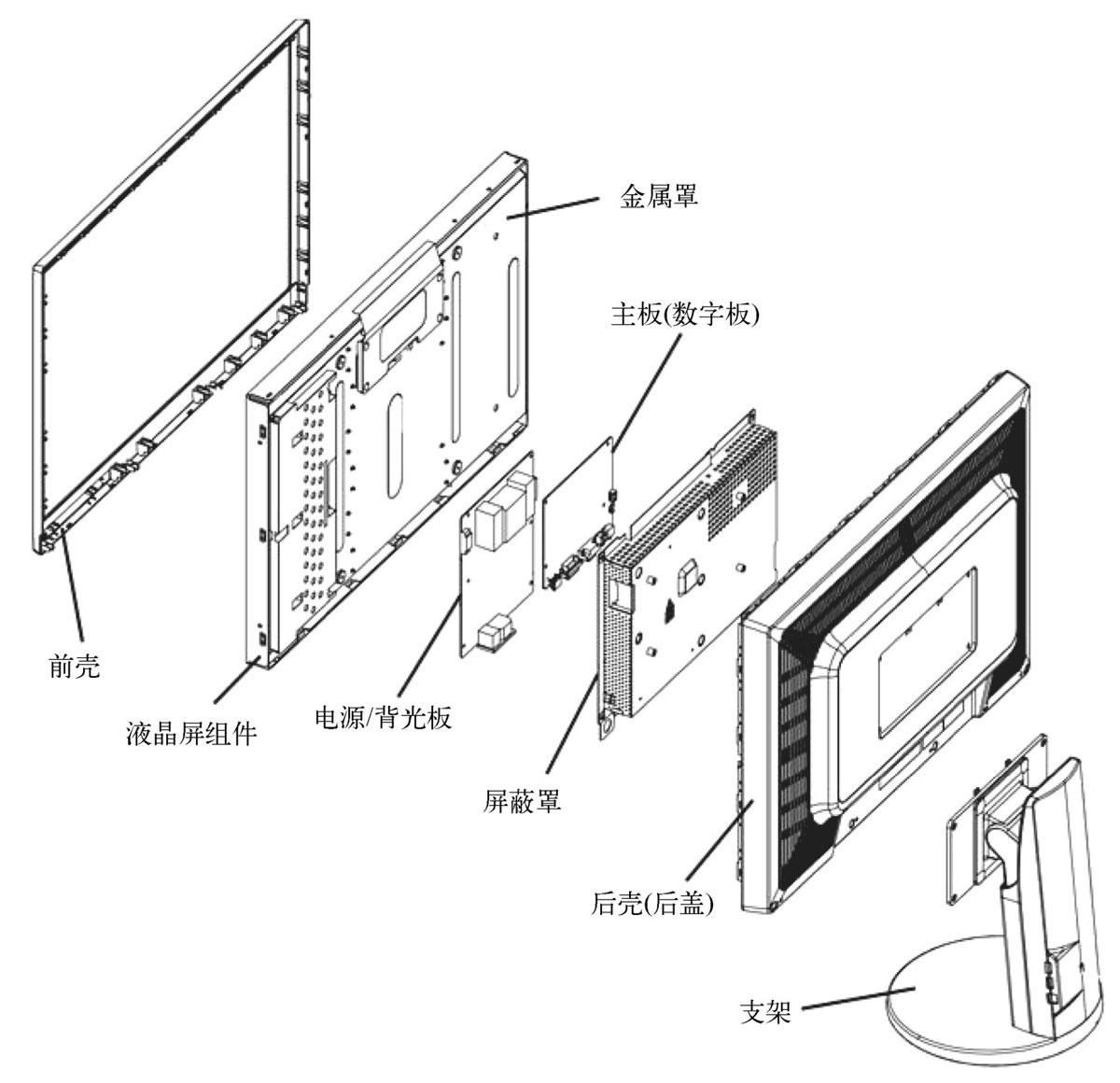 金属罩

主板(数字板)

前壳

液晶屏组件

电源/背光板

屏蔽罩

后壳(后盖)

支架